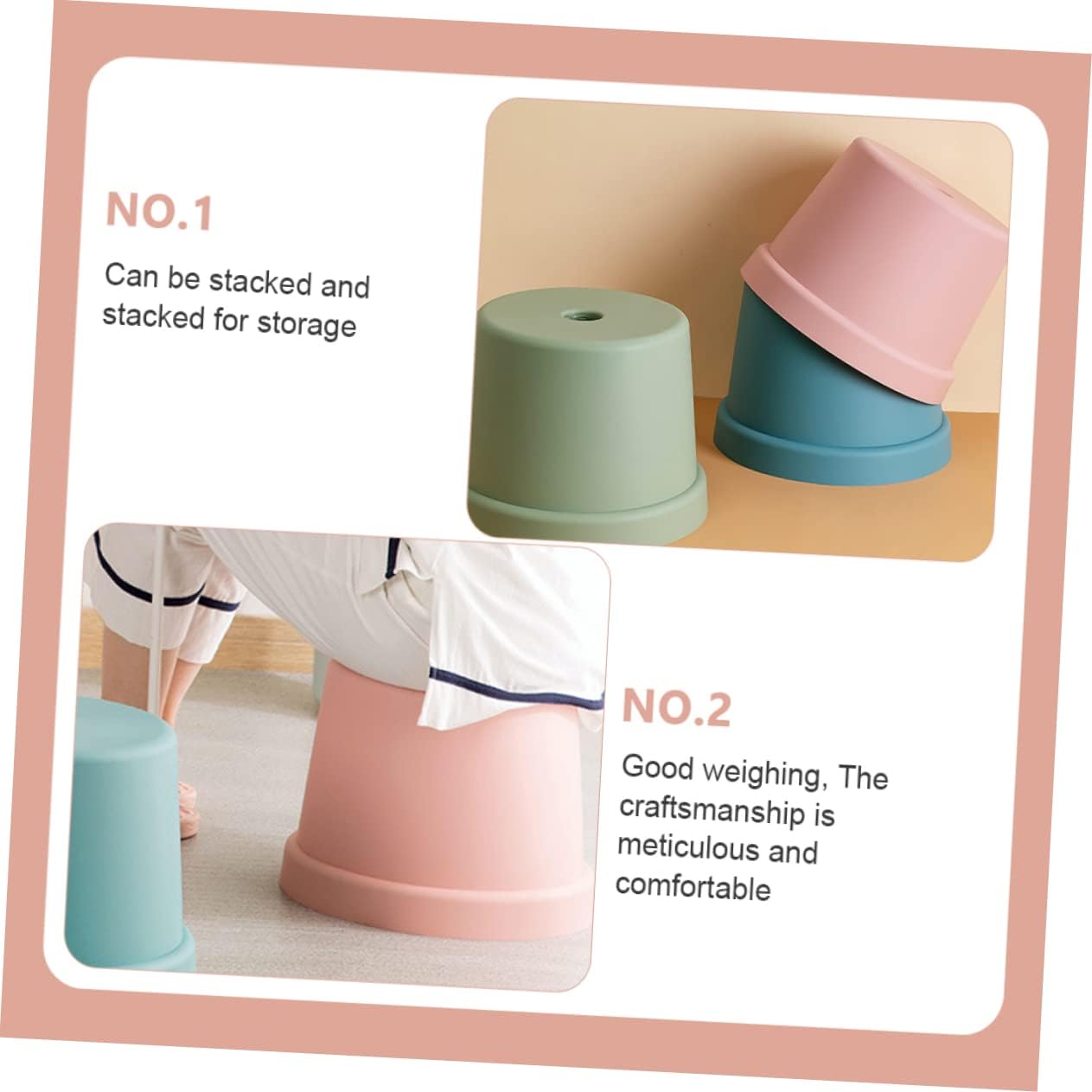 NO.1

Can be stacked and stacked for storage

NO.2

Good weighing, The craftsmanship is meticulous and comfortable