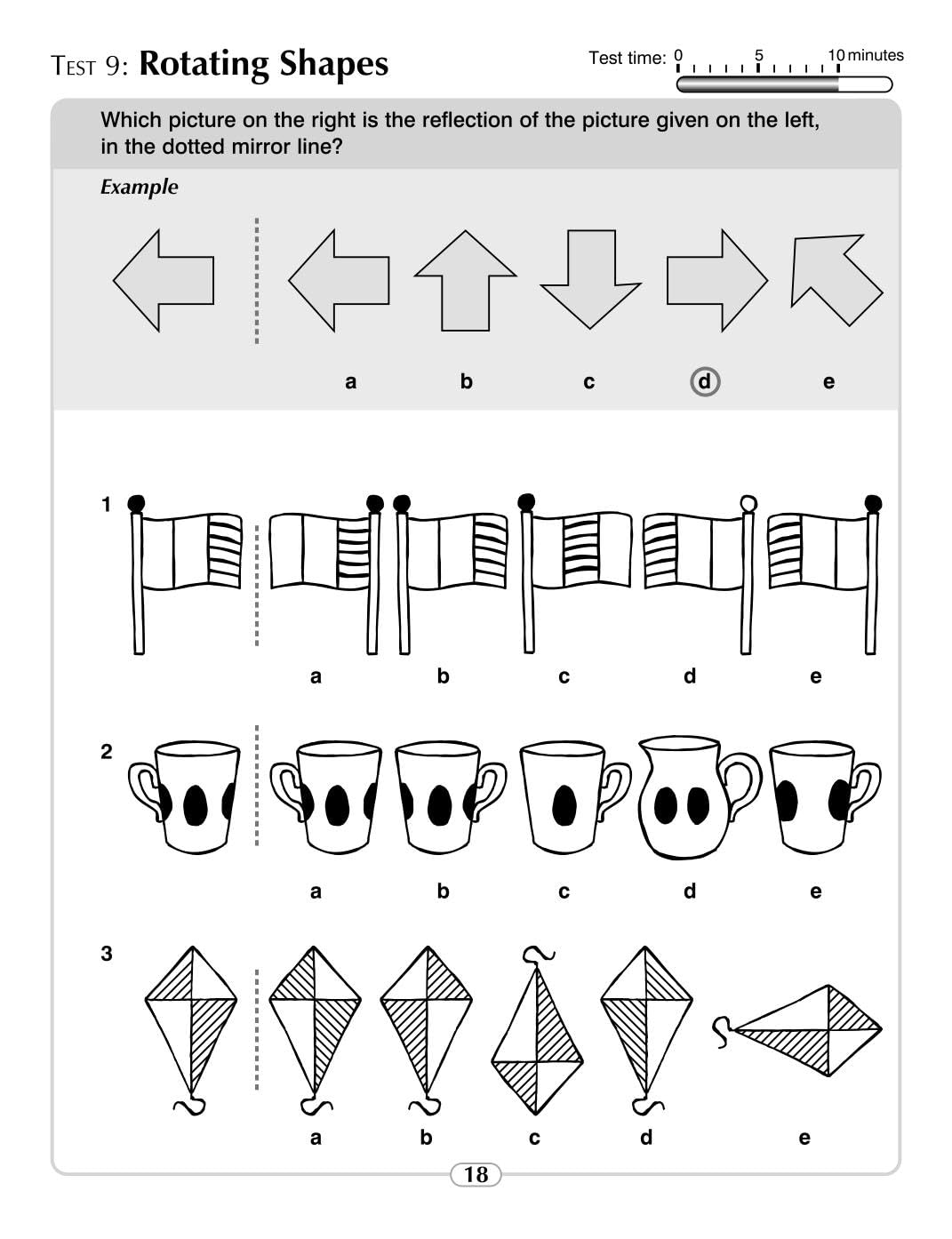 TEST 9: Rotating Shapes

Test time: 0 5 10 minutes

Which picture on the right is the reflection of the picture given on the left, in the dotted mirror line?

Example

a b c d e

1

a b c d e

2

a b c d e

3

a b c d e

18