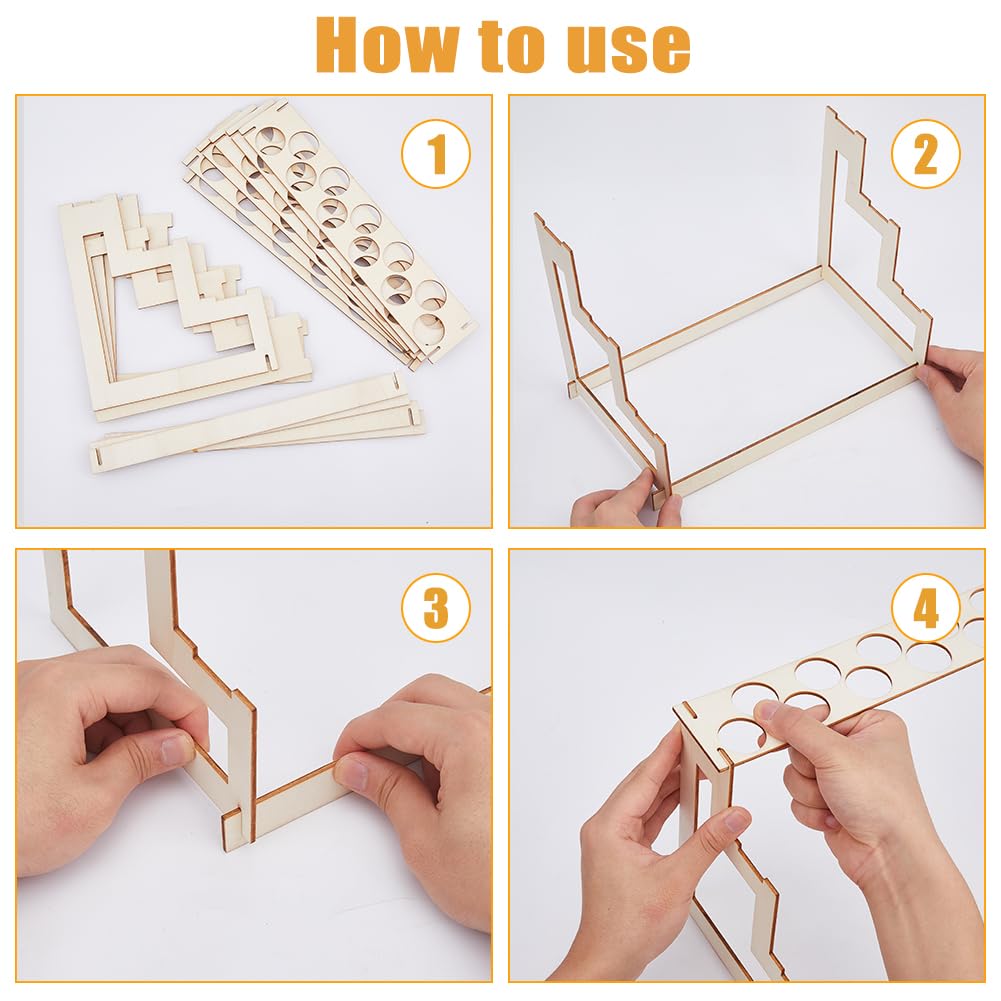 How to use

1

2

3

4