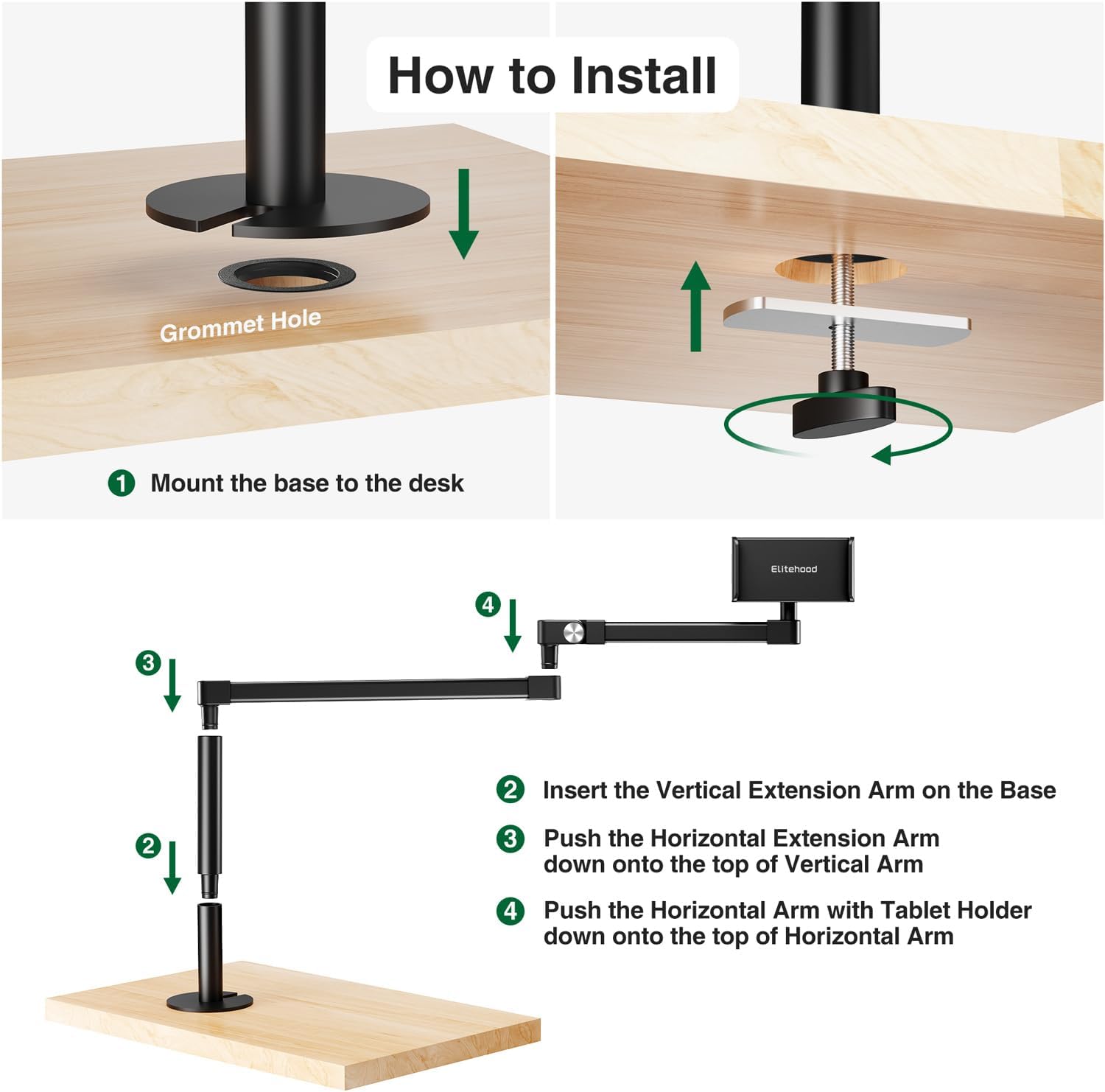 How to Install

Grommet Hole

1 Mount the base to the desk

Elitehood

4

3

2

2 Insert the Vertical Extension Arm on the Base

3 Push the Horizontal Extension Arm down onto the top of Vertical Arm

4 Push the Horizontal Arm with Tablet Holder down onto the top of Horizontal Arm