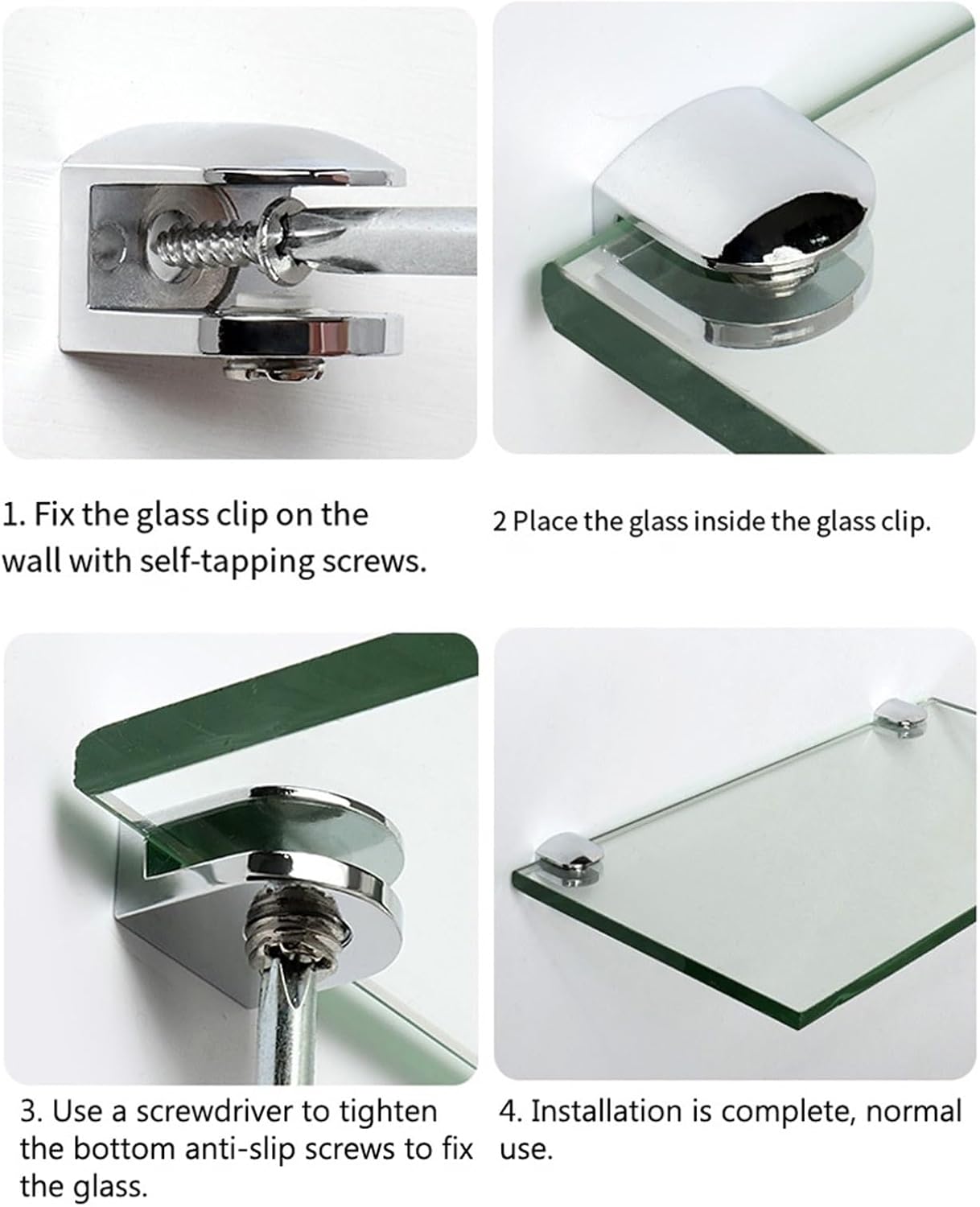 1. Fix the glass clip on the wall with self-tapping screws.

2 Place the glass inside the glass clip.

3. Use a screwdriver to tighten the bottom anti-slip screws to fix the glass.

4. Installation is complete, normal use.