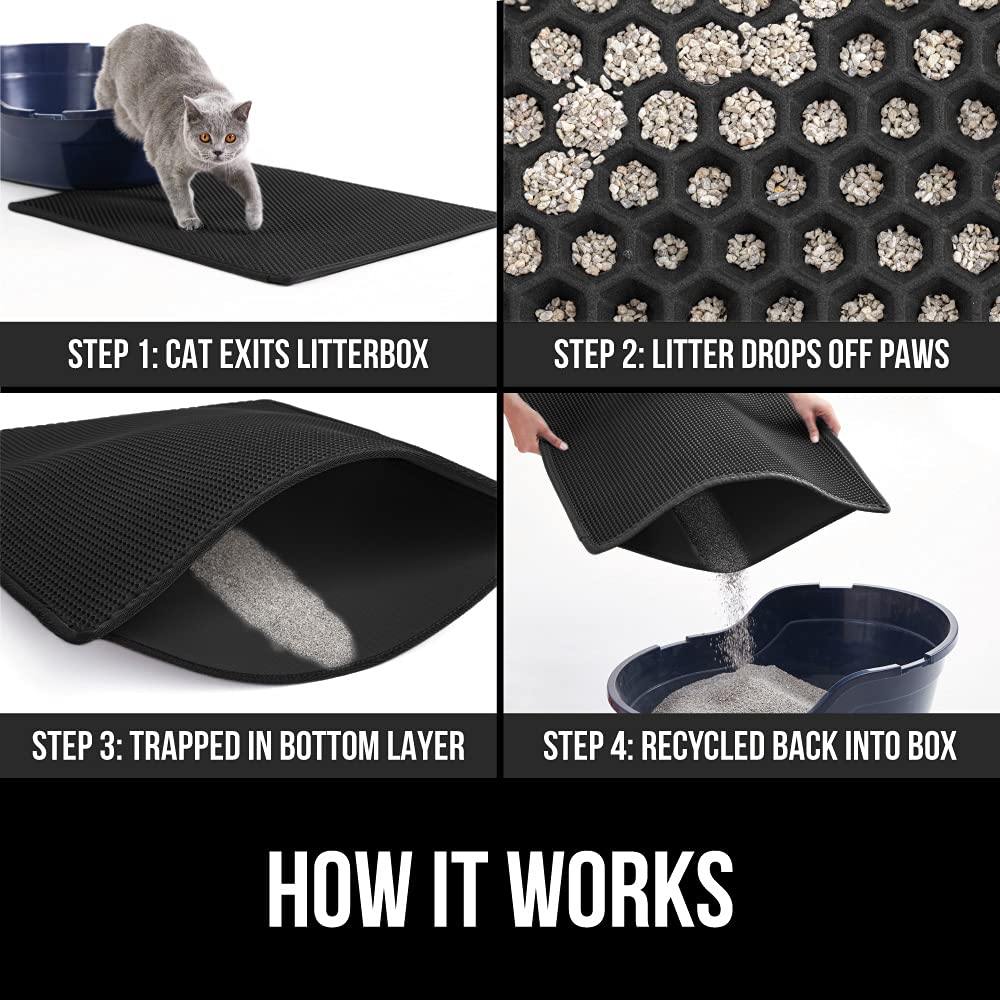 STEP 1: CAT EXITS LITTERBOX

STEP 2: LITTER DROPS OFF PAWS

STEP 3: TRAPPED IN BOTTOM LAYER

STEP 4: RECYCLED BACK INTO BOX

HOW IT WORKS