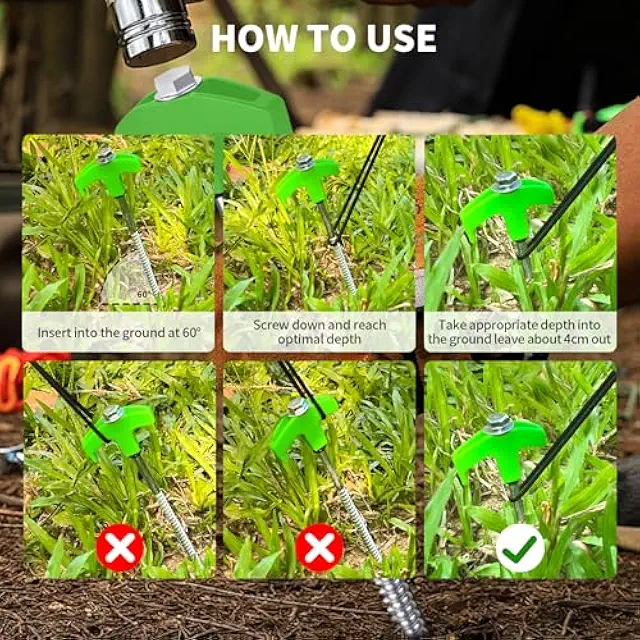 HOW TO USE

60°

Insert into the ground at 60°

Screw down and reach optimal depth

Take appropriate depth into the ground leave about 4cm out