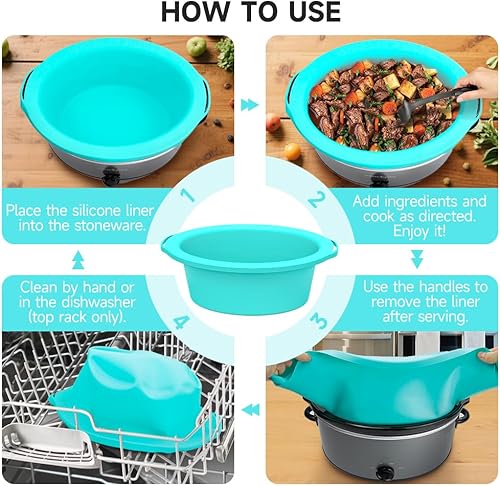 HOW TO USE

1

Place the silicone liner into the stoneware.

2

Add ingredients and cook as directed. Enjoy it!

3

Use the handles to remove the liner after serving.

4

Clean by hand or in the dishwasher (top rack only).