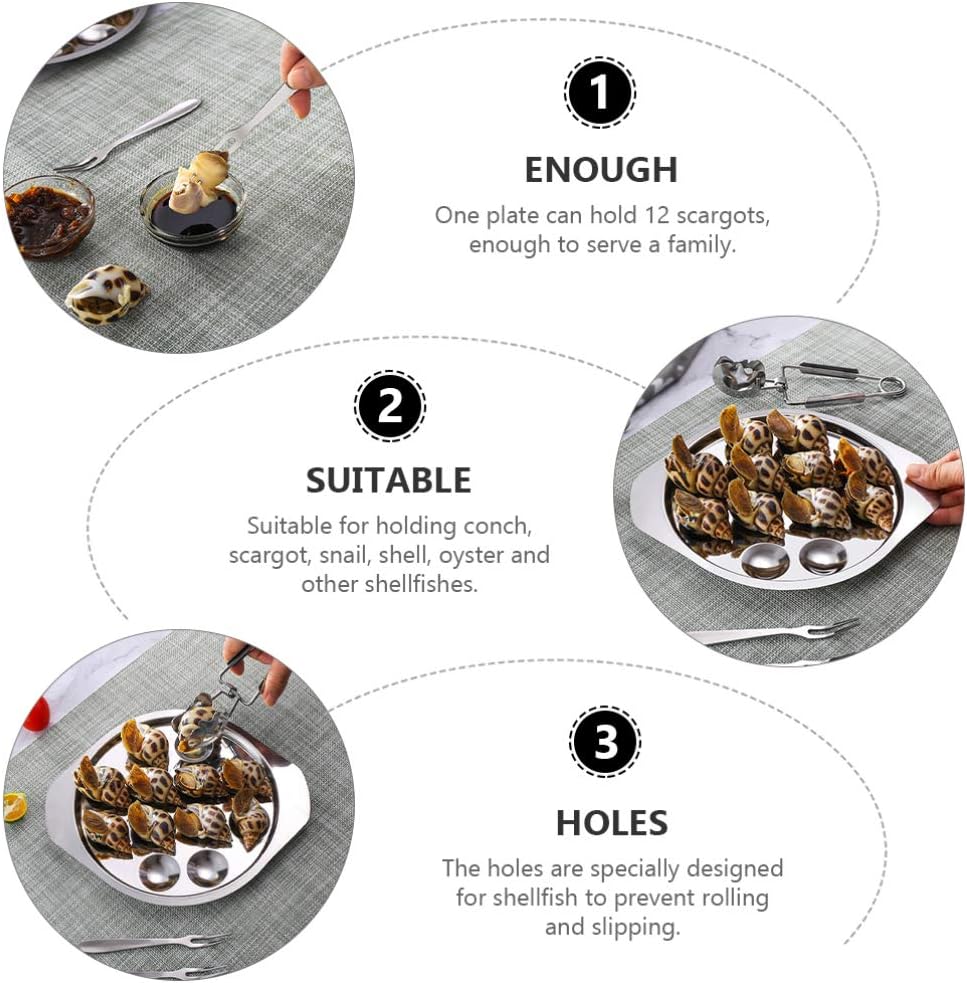 1

ENOUGH

One plate can hold 12 scargots, enough to serve a family.

2

SUITABLE

Suitable for holding conch, scargot, snail, shell, oyster and other shellfishes.

3

HOLES

The holes are specially designed for shellfish to prevent rolling and slipping.