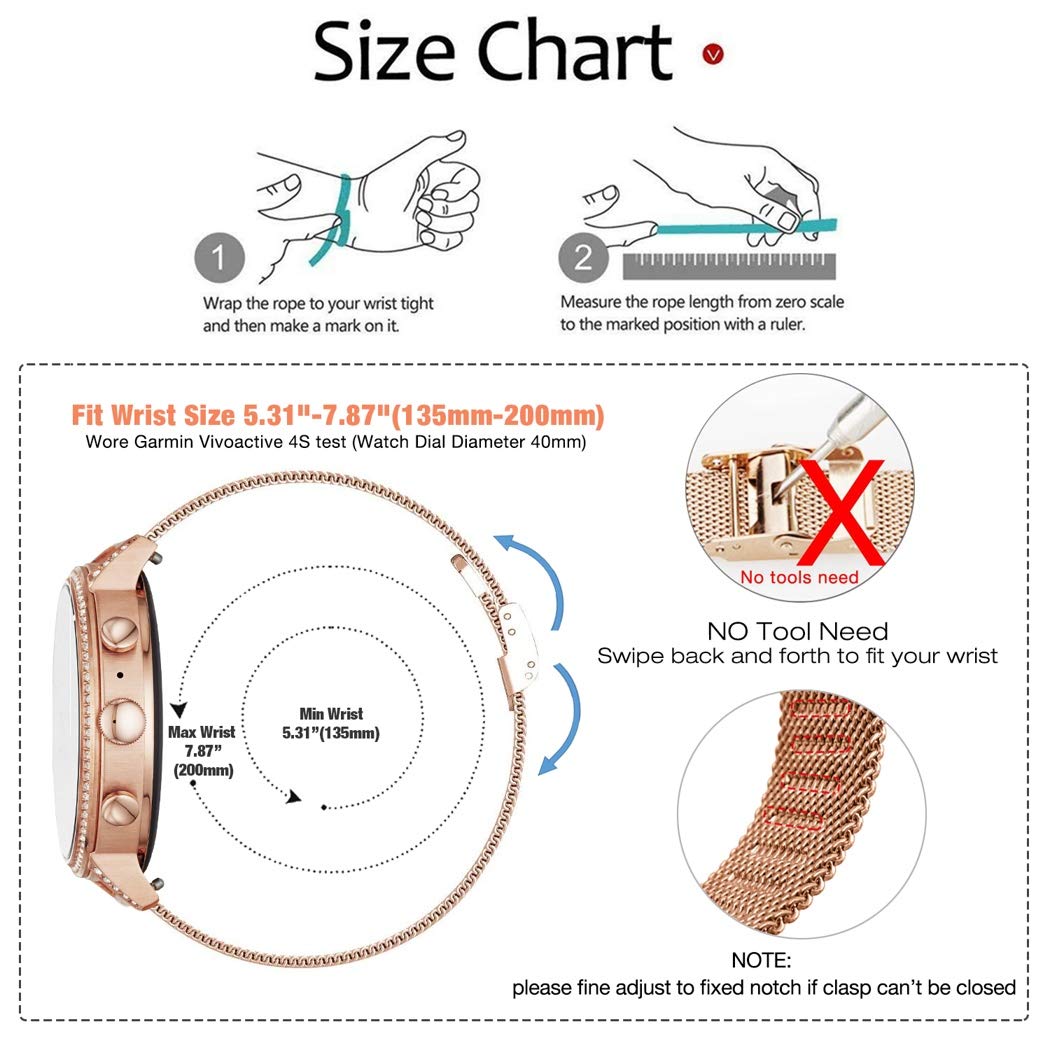 Size Chart

1
Wrap the rope to your wrist tight and then make a mark on it.

2
Measure the rope length from zero scale to the marked position with a ruler.

Fit Wrist Size 5.31"-7.87"(135mm-200mm)
Wore Garmin Vivoactive 4S test (Watch Dial Diameter 40mm)

Max Wrist 7.87" (200mm)

Min Wrist 5.31"(135mm)

No tools need

NO Tool Need
Swipe back and forth to fit your wrist

NOTE:
please fine adjust to fixed notch if clasp can't be closed