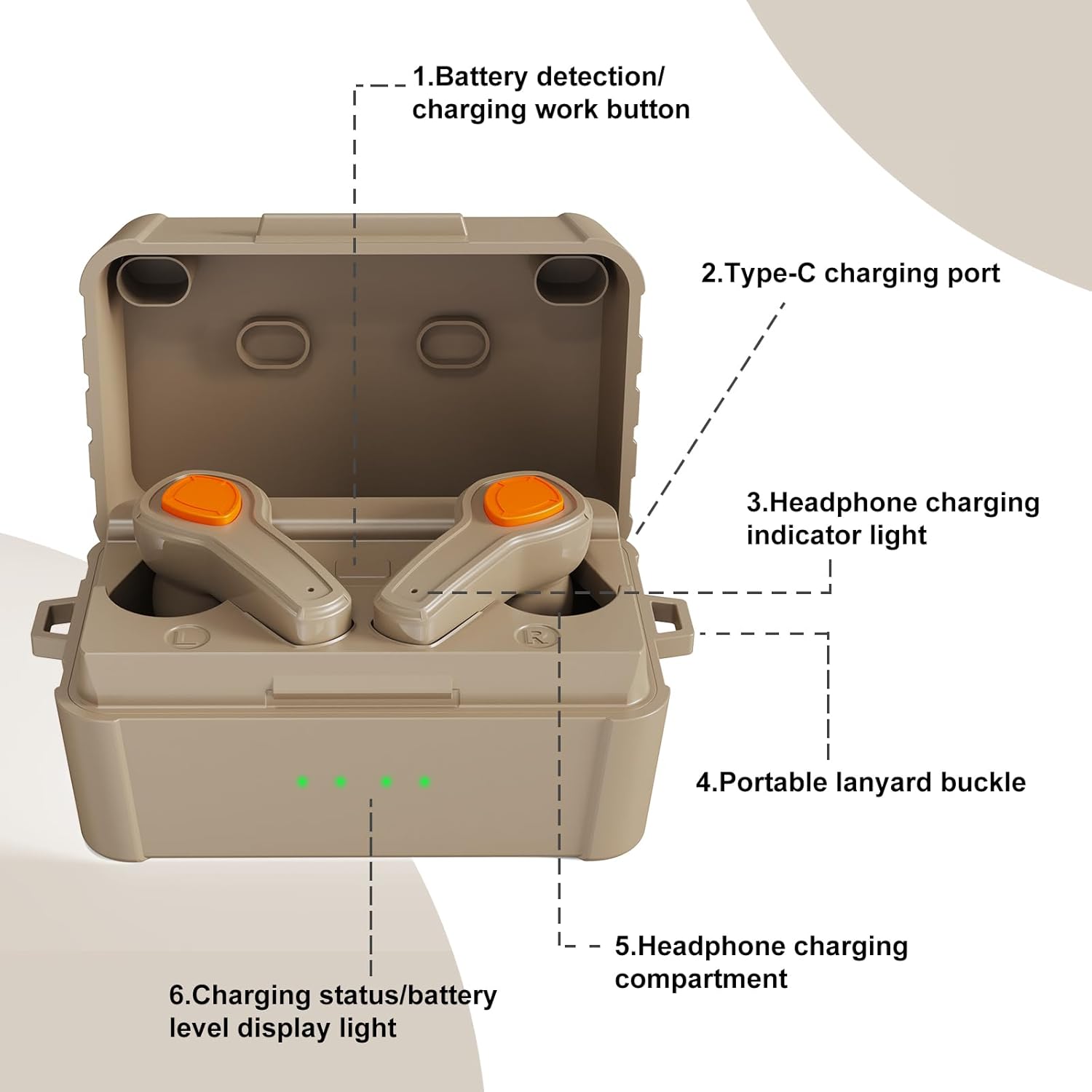 1.Battery detection/ charging work button

2.Type-C charging port

3.Headphone charging indicator light

L

R

4.Portable lanyard buckle

5.Headphone charging compartment

6.Charging status/battery level display light