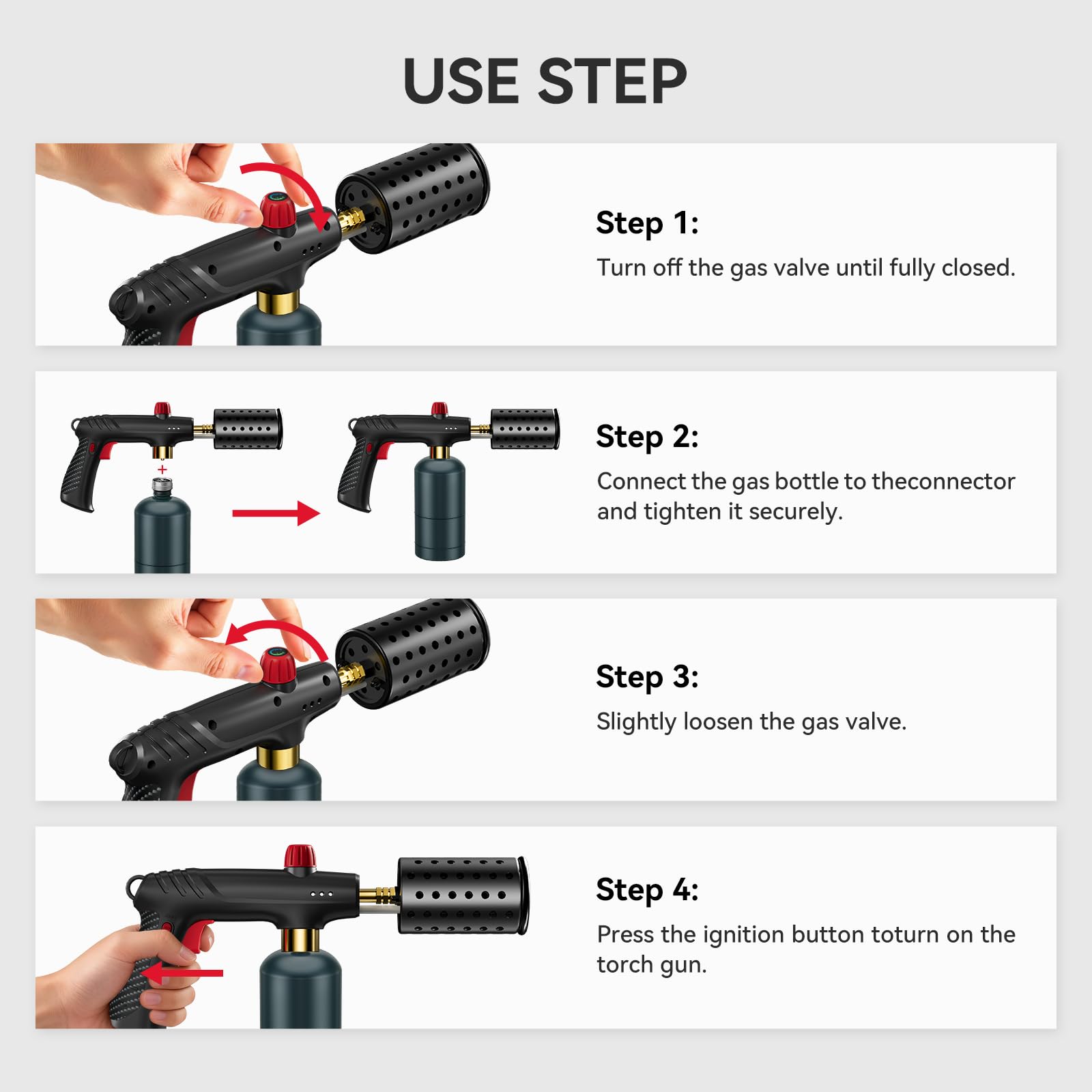 USE STEP

Step 1:
Turn off the gas valve until fully closed.

+

Step 2:
Connect the gas bottle to theconnector and tighten it securely.

Step 3:
Slightly loosen the gas valve.

Step 4:
Press the ignition button toturn on the torch gun.