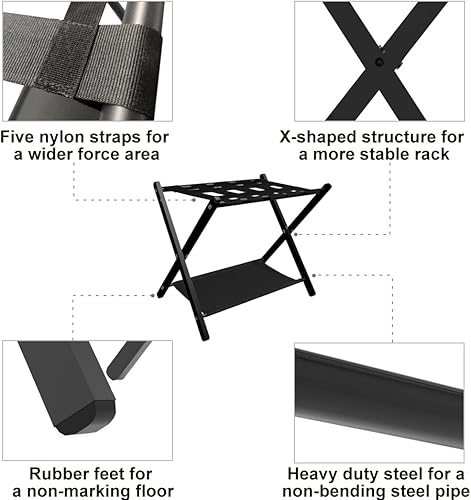 Five nylon straps for a wider force area

X-shaped structure for a more stable rack

Rubber feet for a non-marking floor

Heavy duty steel for a non-bending steel pipe