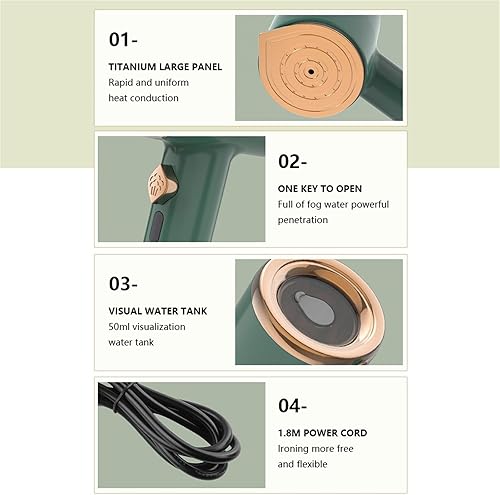 01-

TITANIUM LARGE PANEL
Rapid and uniform heat conduction

02-

ONE KEY TO OPEN
Full of fog water powerful penetration

03-

VISUAL WATER TANK
50ml visualization water tank

04-

1.8M POWER CORD
Ironing more free and flexible