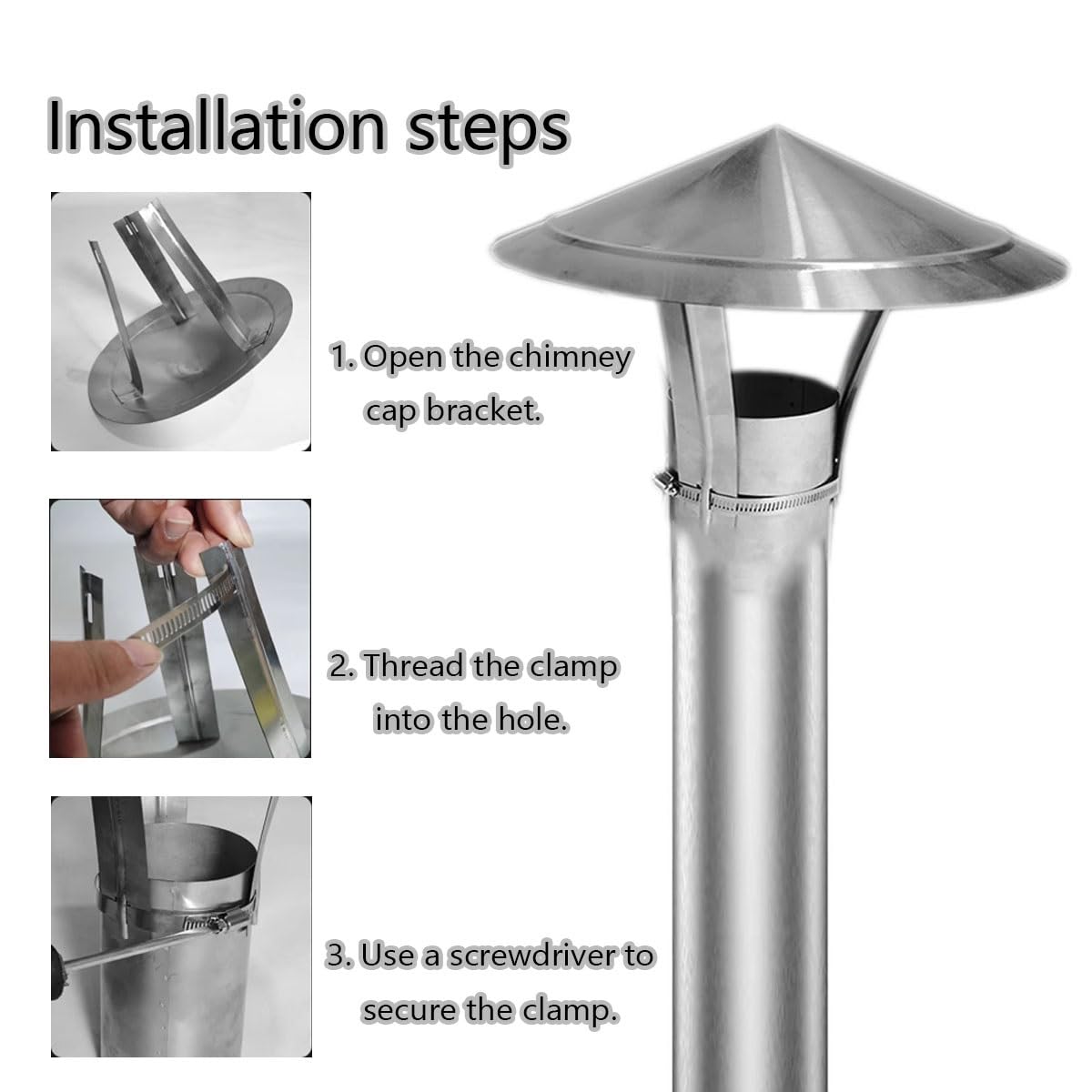 Installation steps

1. Open the chimney cap bracket.

2. Thread the clamp into the hole.

3. Use a screwdriver to secure the clamp.