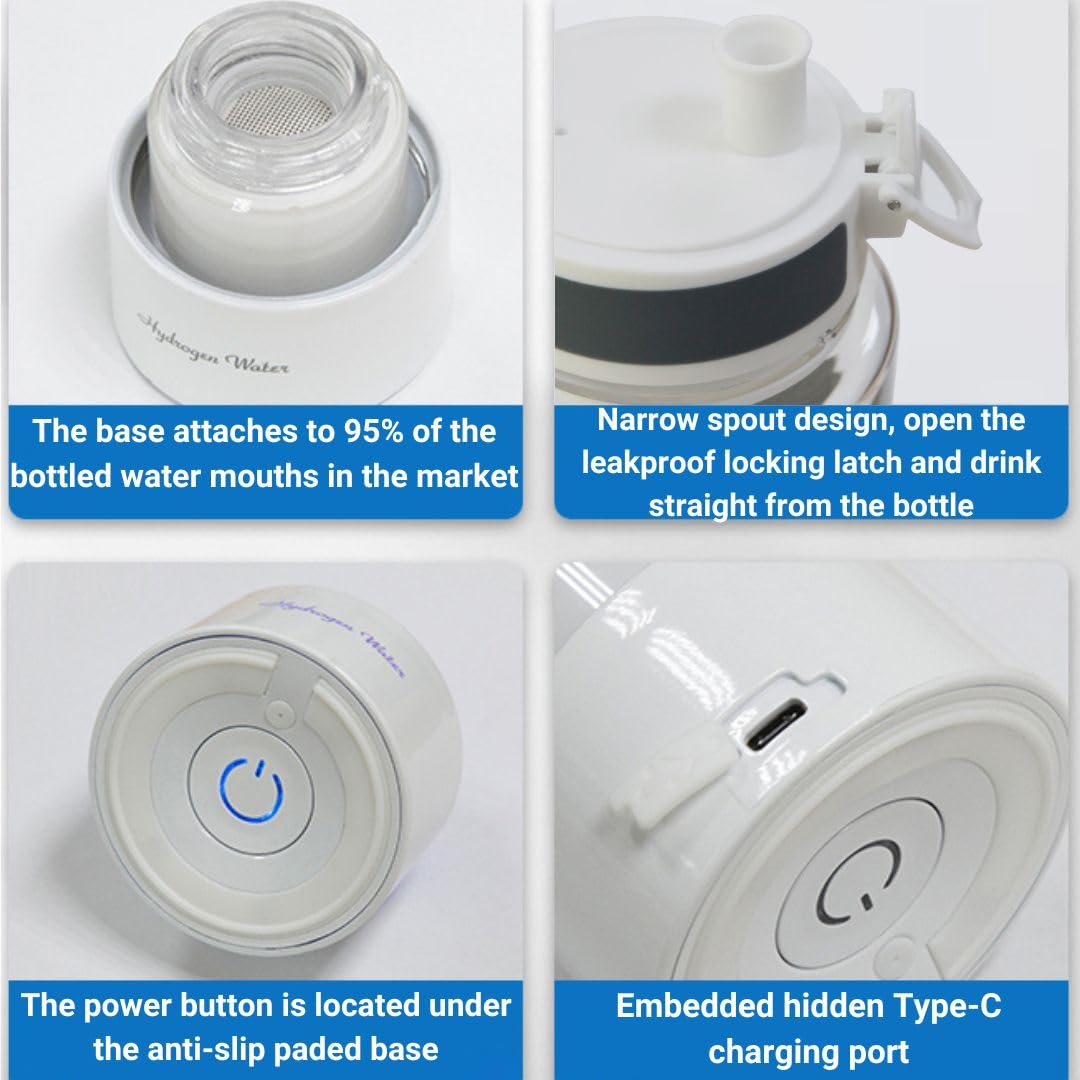 Hydrogen Water

The base attaches to 95% of the bottled water mouths in the market

Narrow spout design, open the leakproof locking latch and drink straight from the bottle

Hydrogen Water

The power button is located under the anti-slip paded base

Embedded hidden Type-C charging port