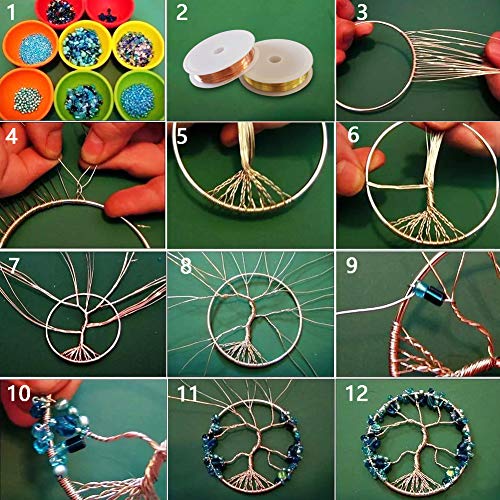 1
2
3
4
5
6
7
8
9
10
11
12