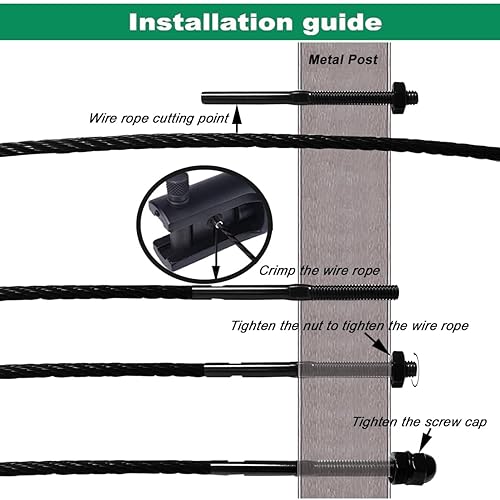 Installation guide

Metal Post

Wire rope cutting point

Crimp the wire rope

Tighten the nut to tighten the wire rope

Tighten the screw cap