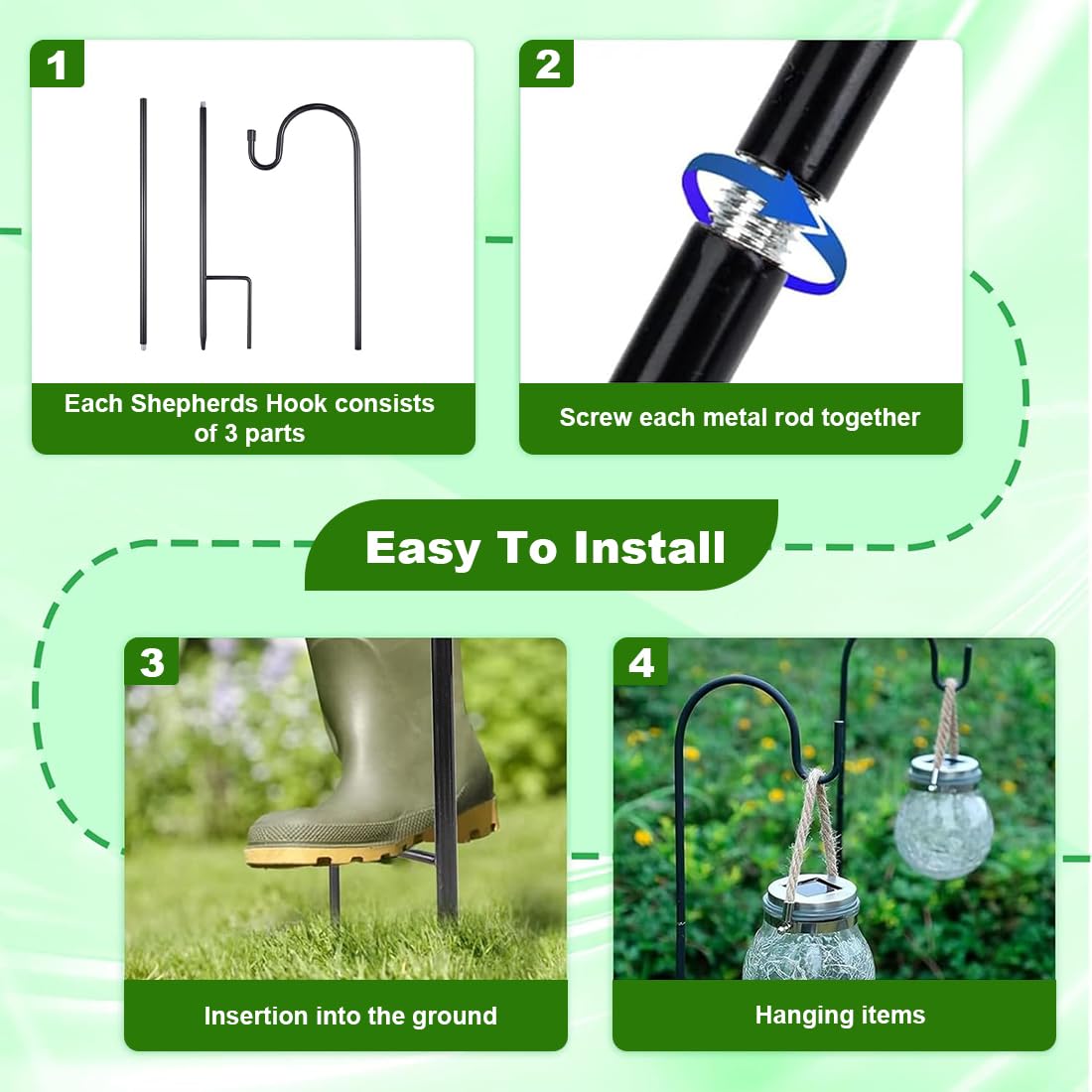 1

Each Shepherds Hook consists of 3 parts

2

Screw each metal rod together

Easy To Install

3

Insertion into the ground

4

Hanging items