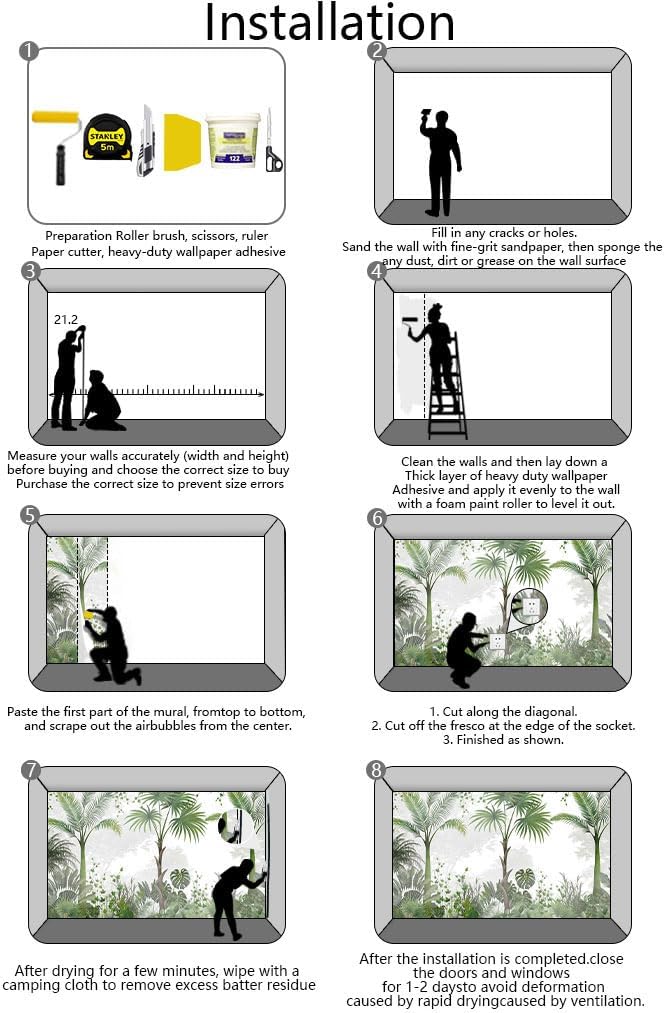 Installation

1

STANLEY
5m

122

Preparation Roller brush, scissors, ruler
Paper cutter, heavy-duty wallpaper adhesive

2

Fill in any cracks or holes.
Sand the wall with fine-grit sandpaper, then sponge the any dust, dirt or grease on the wall surface

3

21.2

Measure your walls accurately (width and height) before buying and choose the correct size to buy
Purchase the correct size to prevent size errors

4

Clean the walls and then lay down a Thick layer of heavy duty wallpaper Adhesive and apply it evenly to the wall with a foam paint roller to level it out.

5

Paste the first part of the mural, fromtop to bottom, and scrape out the airbubbles from the center.

6

1. Cut along the diagonal.
2. Cut off the fresco at the edge of the socket.
3. Finished as shown.

7

After drying for a few minutes, wipe with a camping cloth to remove excess batter residue

8

After the installation is completed.close the doors and windows for 1-2 daysto avoid deformation caused by rapid dryingcaused by ventilation.