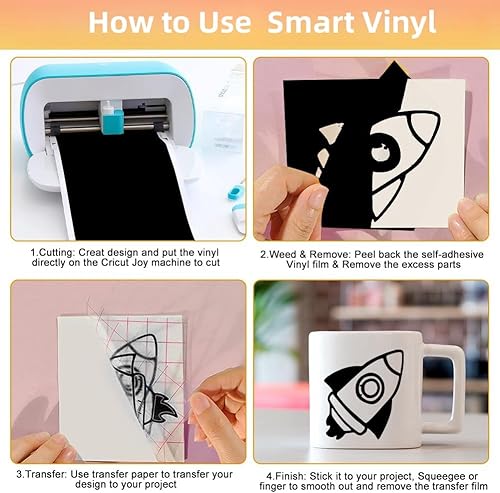 How to Use Smart Vinyl

1.Cutting: Creat design and put the vinyl directly on the Cricut Joy machine to cut

2.Weed & Remove: Peel back the self-adhesive Vinyl film & Remove the excess parts

3.Transfer: Use transfer paper to transfer your design to your project

4.Finish: Stick it to your project, Squeegee or finger to smooth out and remove the transfer film