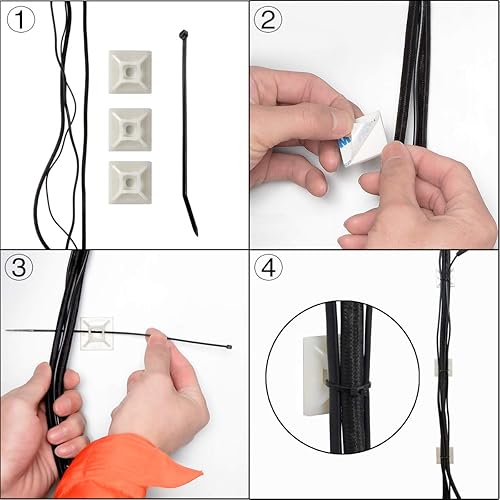 ①

②

③

④