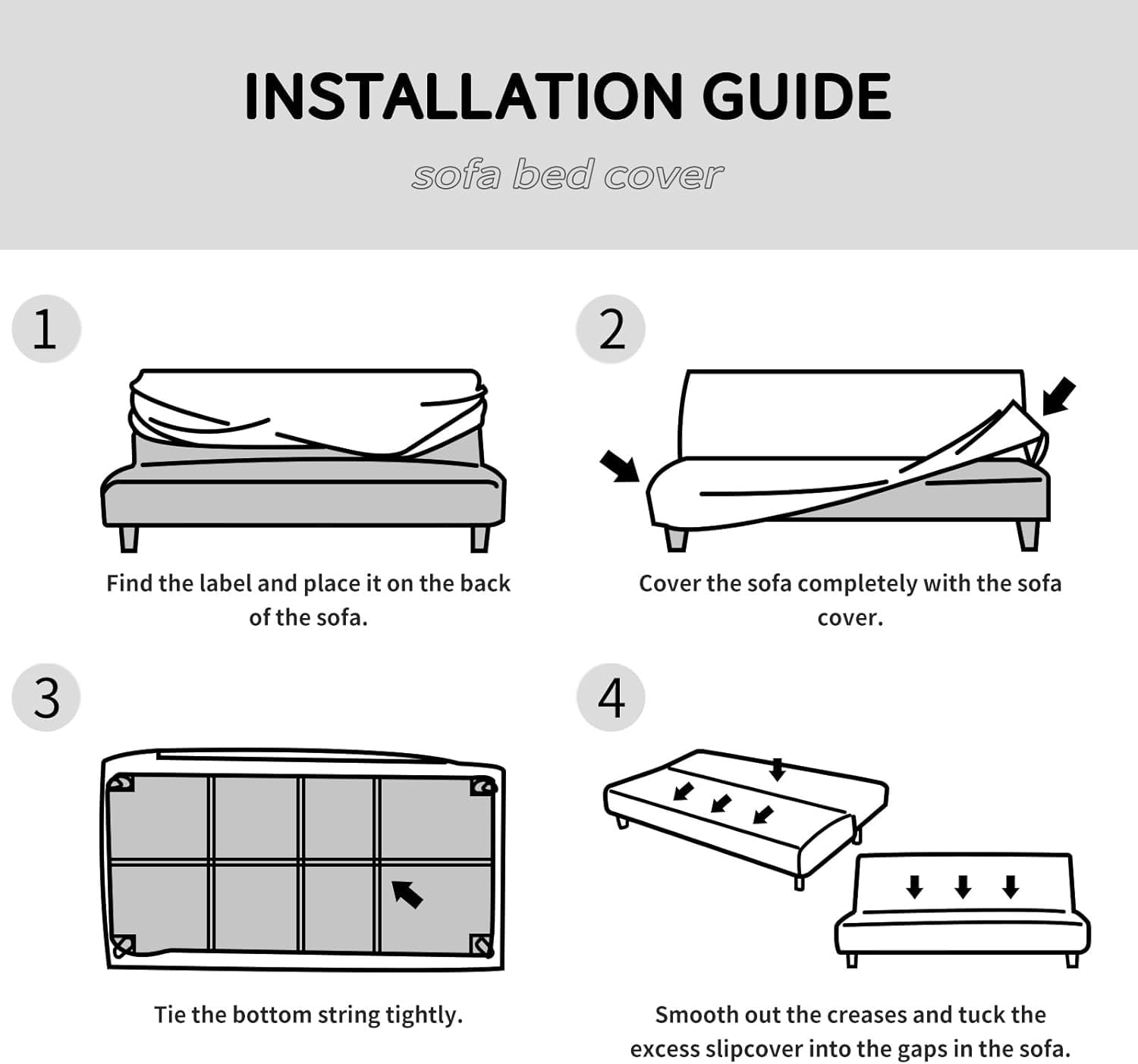 INSTALLATION GUIDE

sofa bed cover

1

Find the label and place it on the back of the sofa.

2

Cover the sofa completely with the sofa cover.

3

Tie the bottom string tightly.

4

Smooth out the creases and tuck the excess slipcover into the gaps in the sofa.