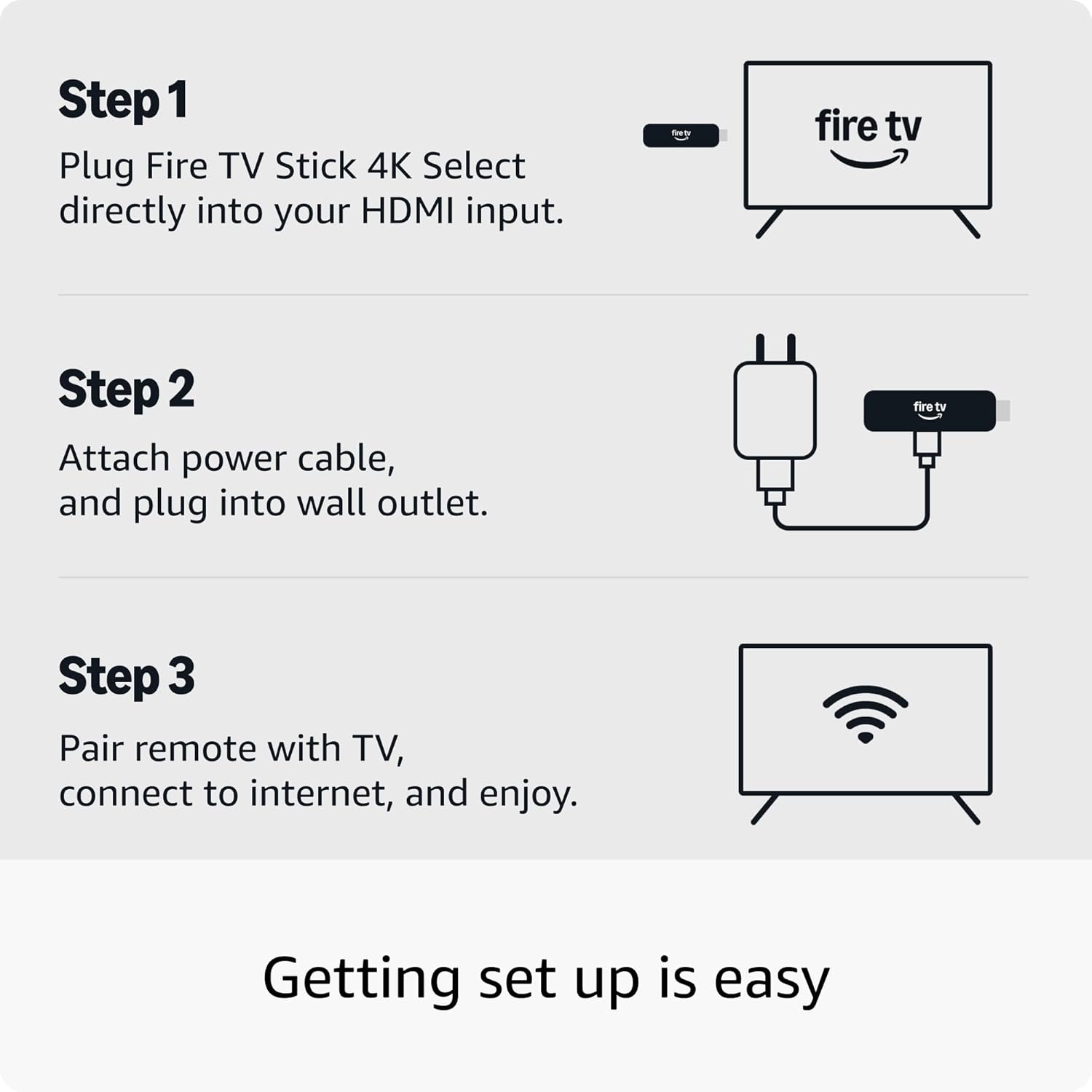 Step 1

Plug Fire TV Stick 4K Select directly into your HDMI input.

fire tv

fire tv

Step 2

Attach power cable, and plug into wall outlet.

fire tv

Step 3

Pair remote with TV, connect to internet, and enjoy.

Getting set up is easy