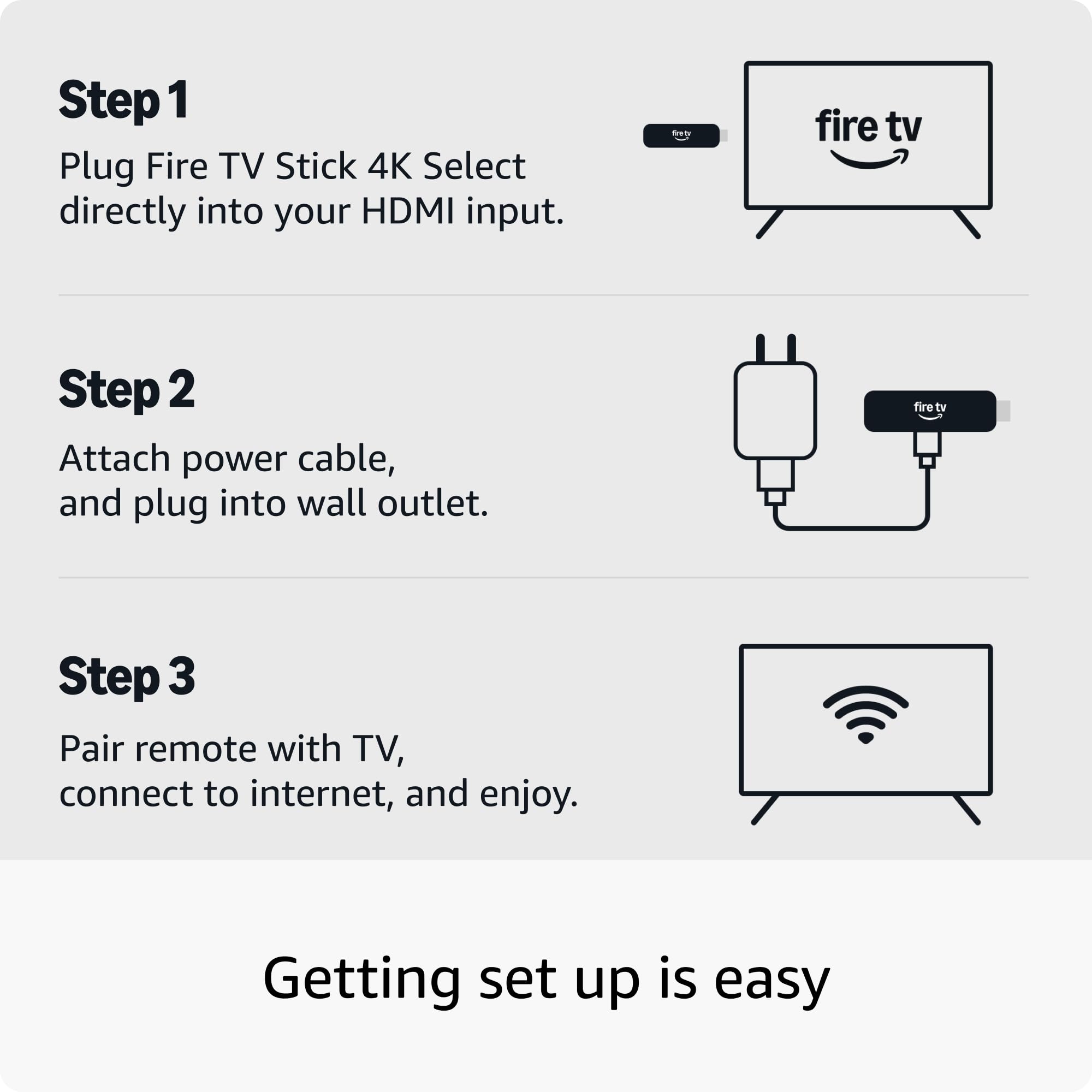 Step 1

Plug Fire TV Stick 4K Select directly into your HDMI input.

fire tv

fire tv

Step 2

Attach power cable, and plug into wall outlet.

fire tv

Step 3

Pair remote with TV, connect to internet, and enjoy.

Getting set up is easy