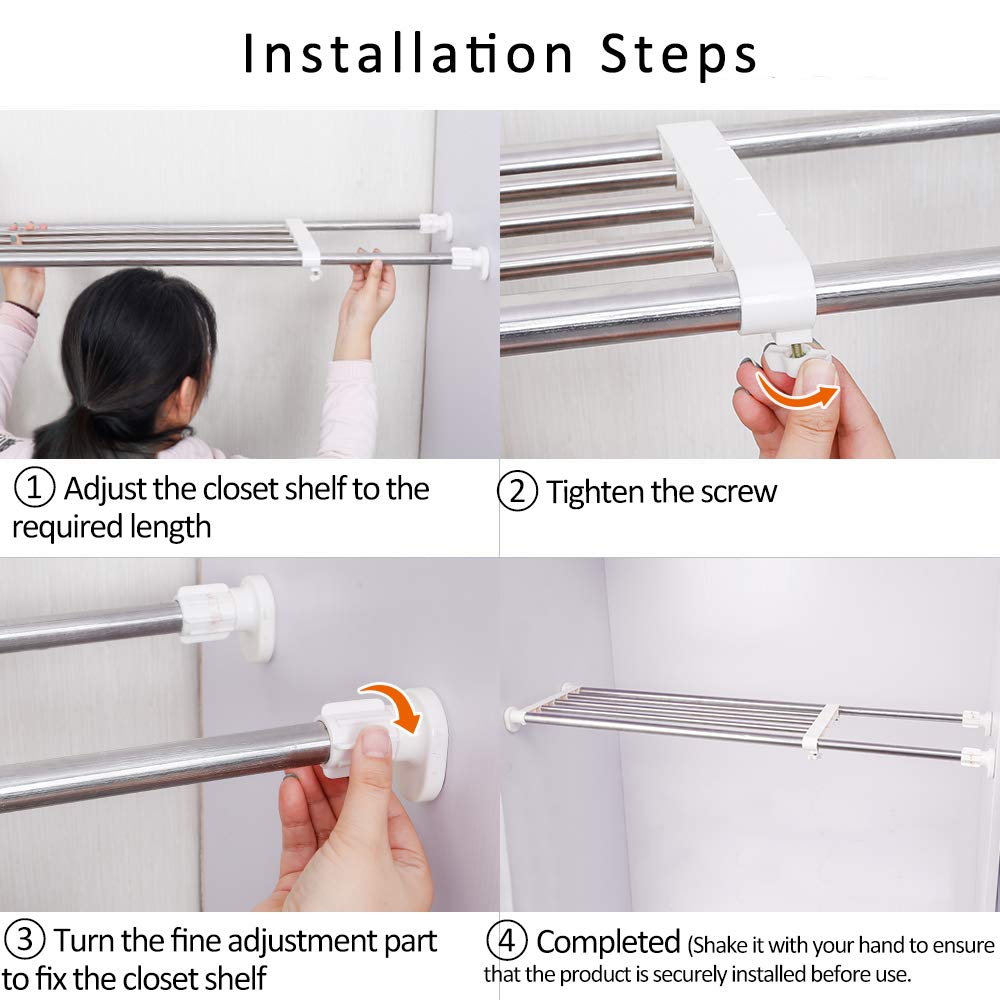 Installation Steps

① Adjust the closet shelf to the required length

② Tighten the screw

③ Turn the fine adjustment part to fix the closet shelf

④ Completed (Shake it with your hand to ensure that the product is securely installed before use.