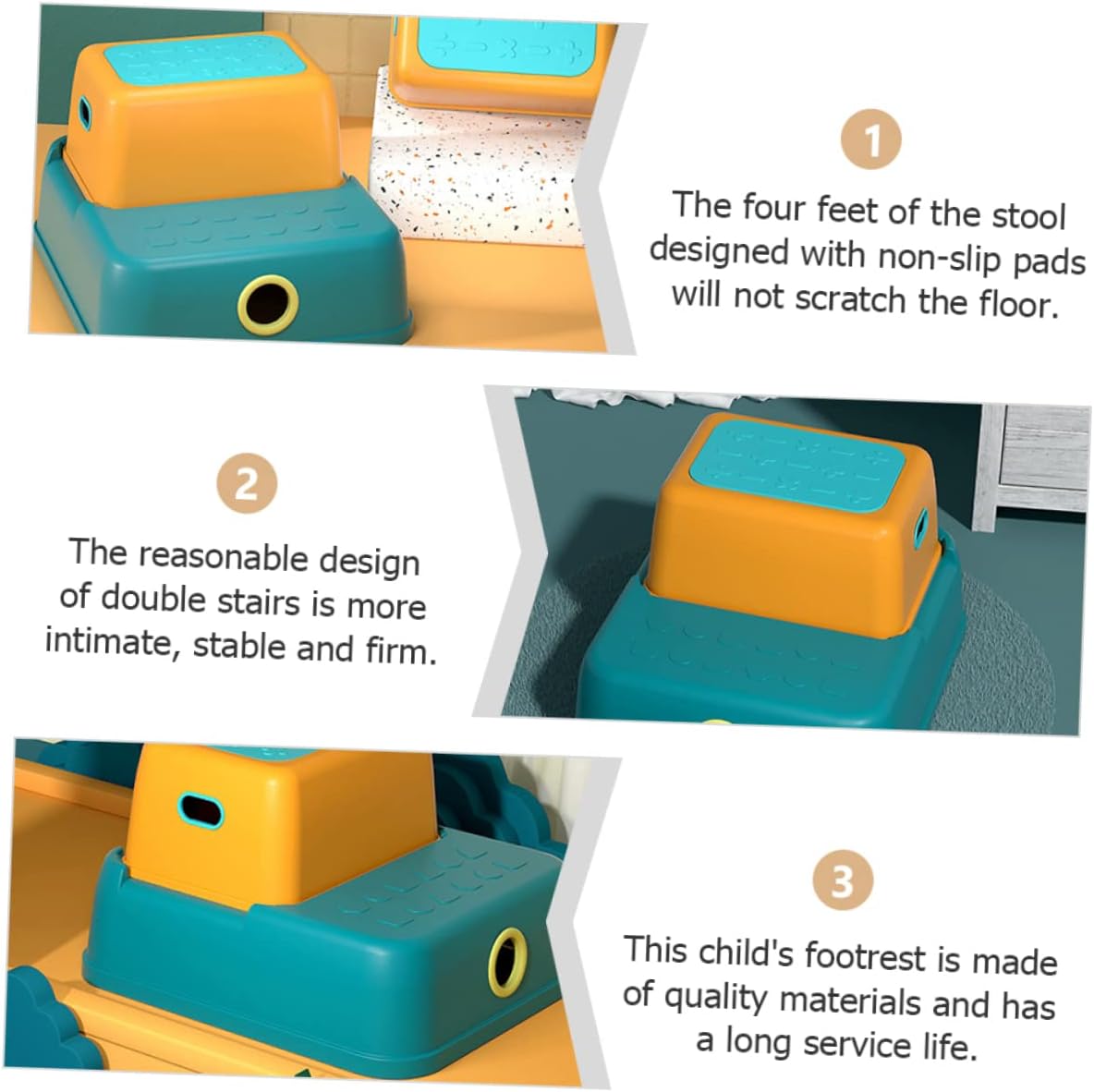 1

The four feet of the stool designed with non-slip pads will not scratch the floor.

2

The reasonable design of double stairs is more intimate, stable and firm.

3

This child's footrest is made of quality materials and has a long service life.