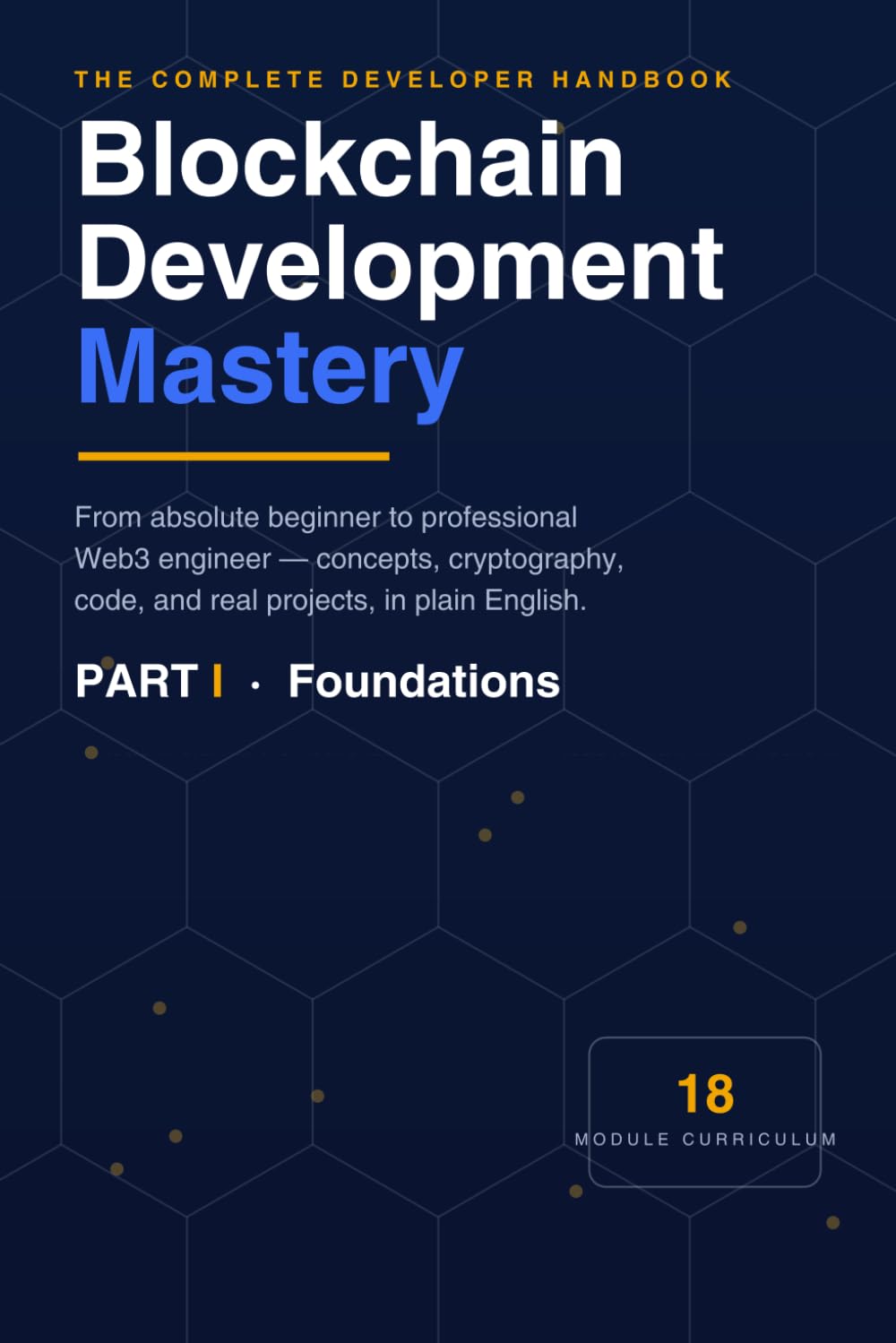 THE COMPLETE DEVELOPER HANDBOOK

Blockchain Development Mastery

From absolute beginner to professional Web3 engineer — concepts, cryptography, code, and real projects, in plain English.

PART I · Foundations

18
MODULE CURRICULUM