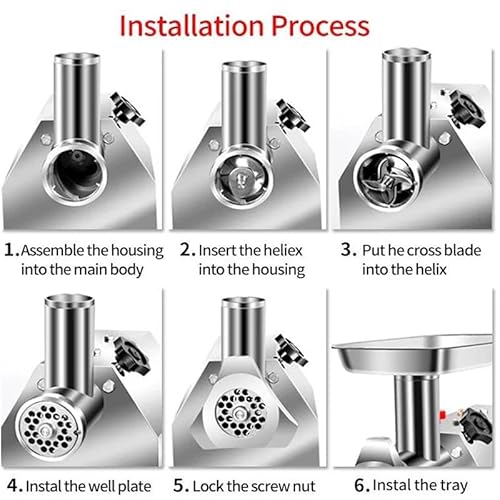 Installation Process

1. Assemble the housing into the main body

2. Insert the heliex into the housing

3. Put he cross blade into the helix

4. Instal the well plate

5. Lock the screw nut

6. Instal the tray