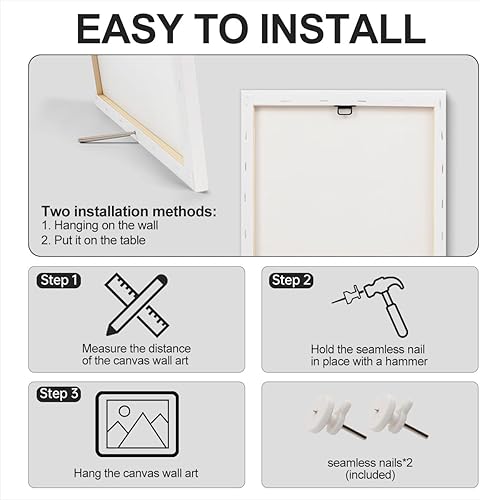 EASY TO INSTALL

Two installation methods:
1. Hanging on the wall
2. Put it on the table

Step 1
Measure the distance of the canvas wall art

Step 2
Hold the seamless nail in place with a hammer

Step 3
Hang the canvas wall art

seamless nails*2 (included)