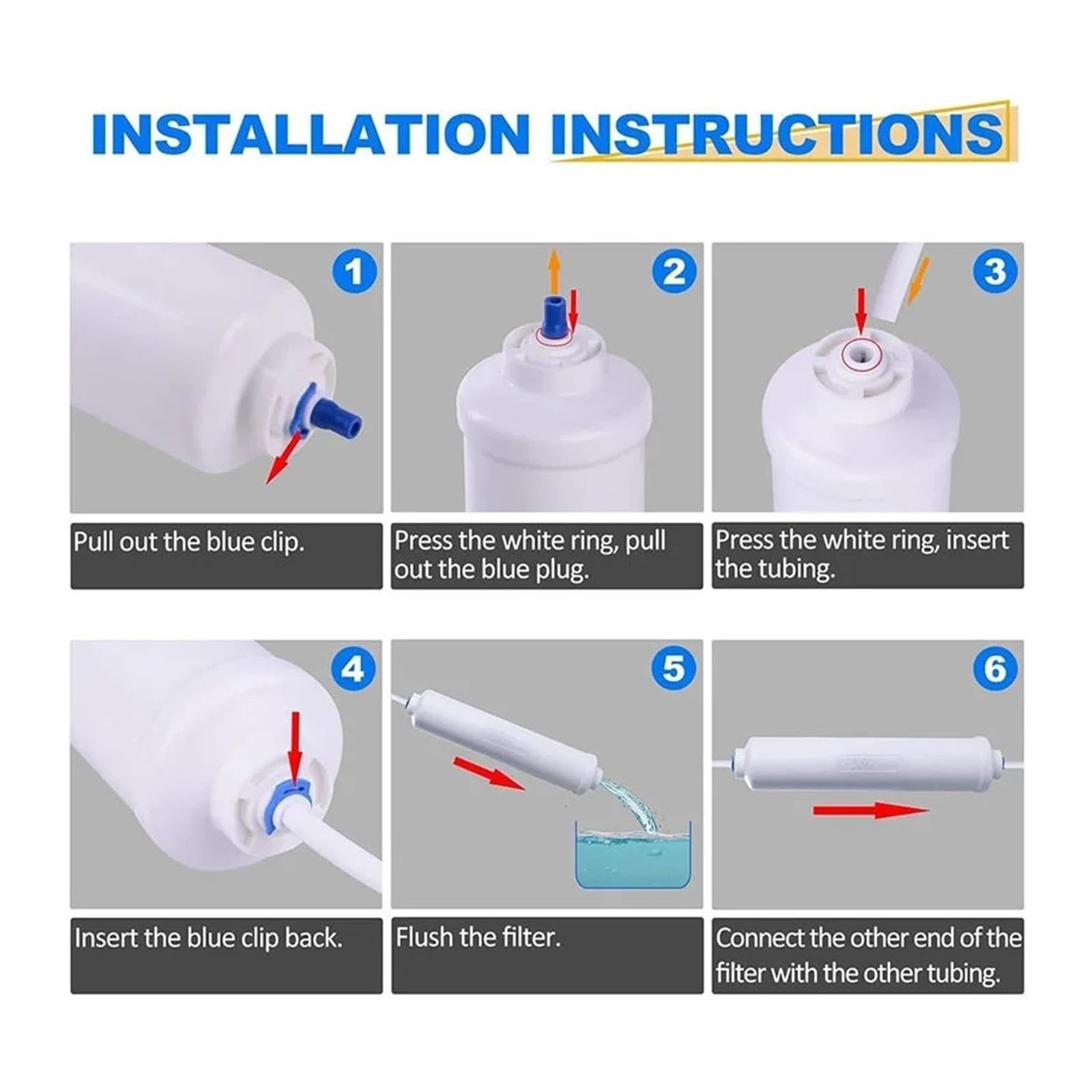 INSTALLATION INSTRUCTIONS

1

Pull out the blue clip.

2

Press the white ring, pull out the blue plug.

3

Press the white ring, insert the tubing.

4

Insert the blue clip back.

5

Flush the filter.

6

Connect the other end of the filter with the other tubing.