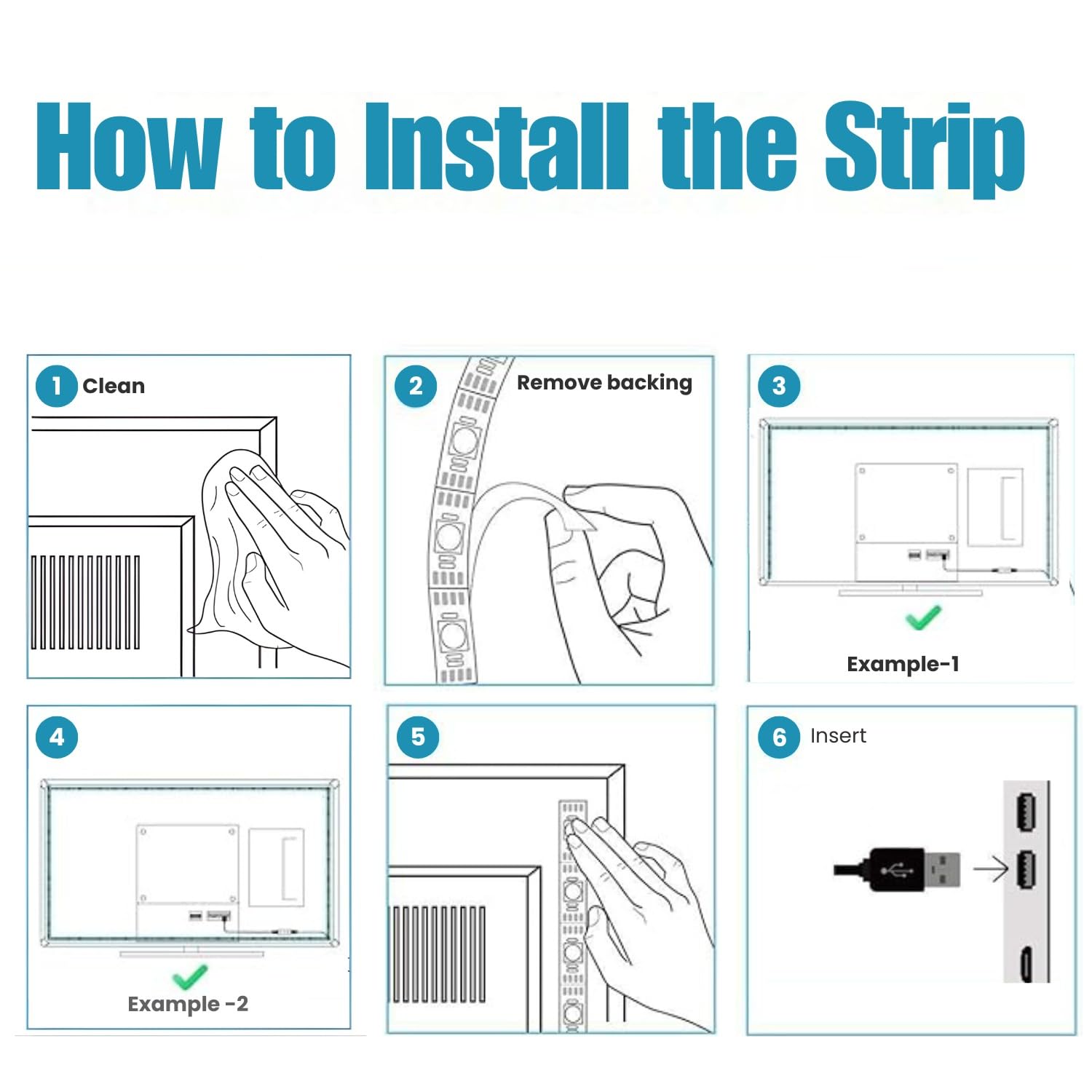 How to Install the Strip

1 Clean

2 Remove backing

3

Example-1

4

Example -2

5

6 Insert