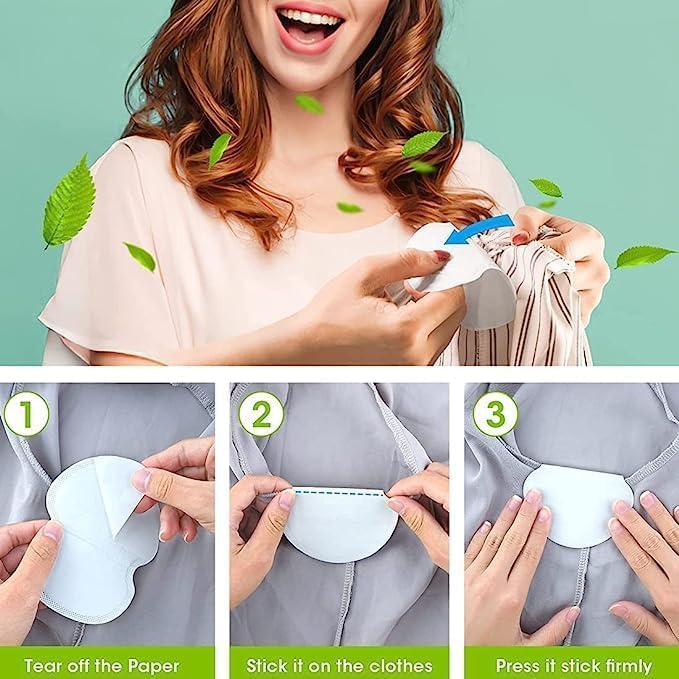 1
Tear off the Paper

2
Stick it on the clothes

3
Press it stick firmly