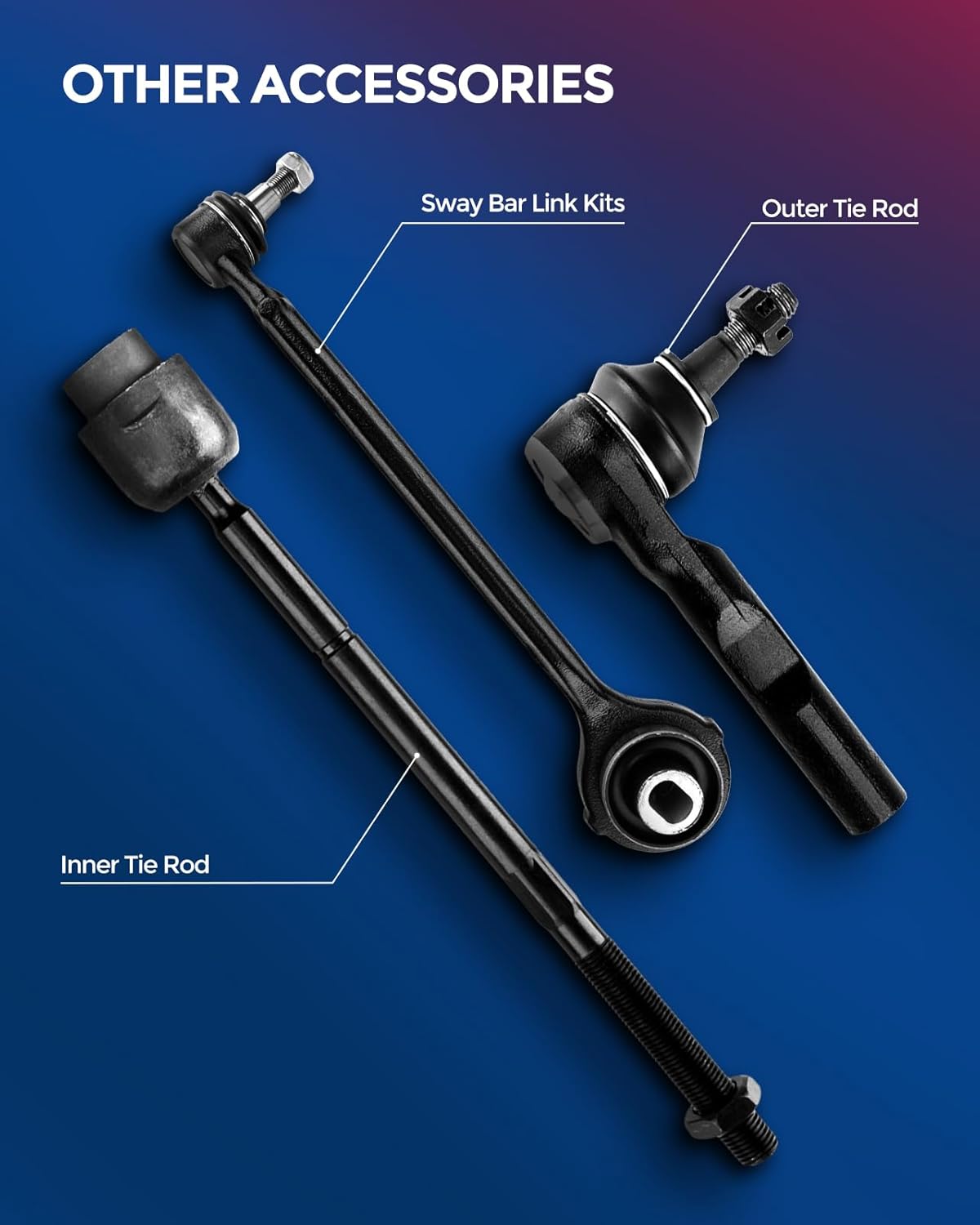 OTHER ACCESSORIES

Sway Bar Link Kits

Outer Tie Rod

Inner Tie Rod