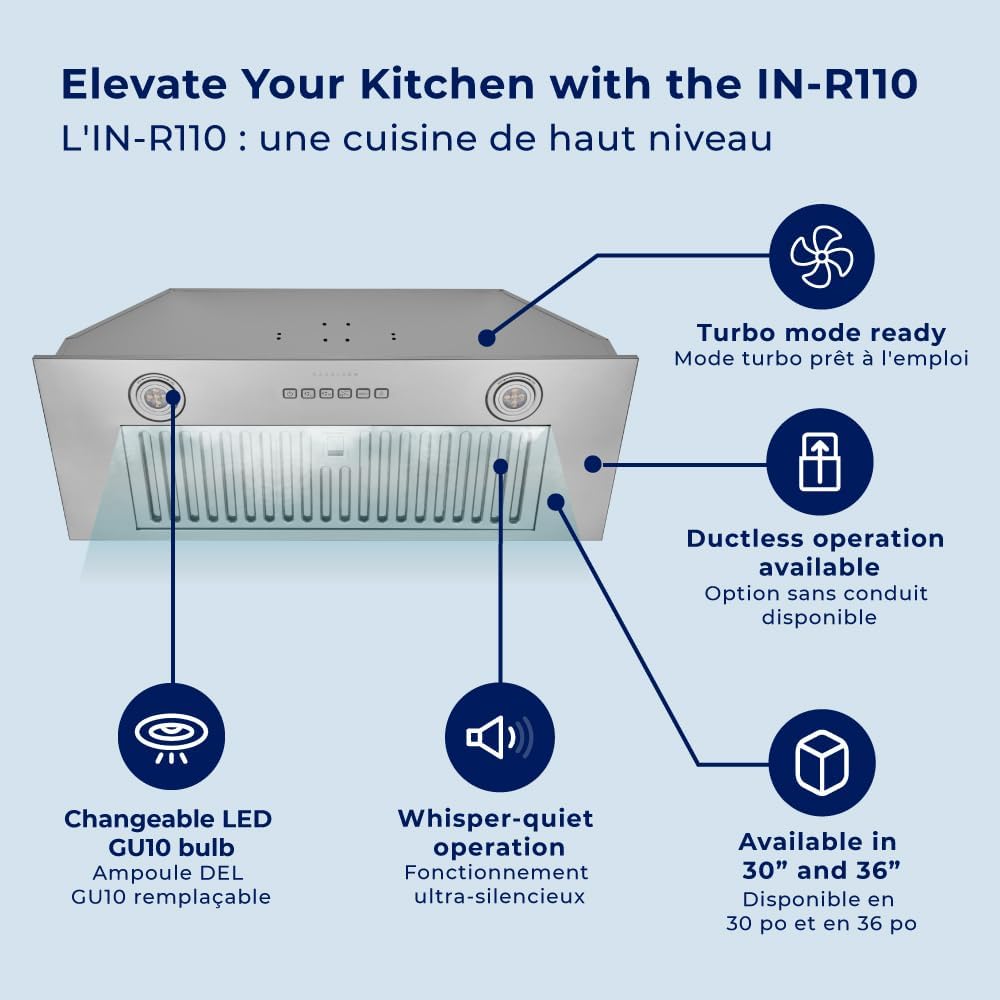 Elevate Your Kitchen with the IN-R110
L'IN-R110 : une cuisine de haut niveau

Turbo mode ready
Mode turbo prêt à l'emploi

Ductless operation available
Option sans conduit disponible

Changeable LED GU10 bulb
Ampoule DEL GU10 remplaçable

Whisper-quiet operation
Fonctionnement ultra-silencieux

Available in 30” and 36”
Disponible en 30 po et en 36 po