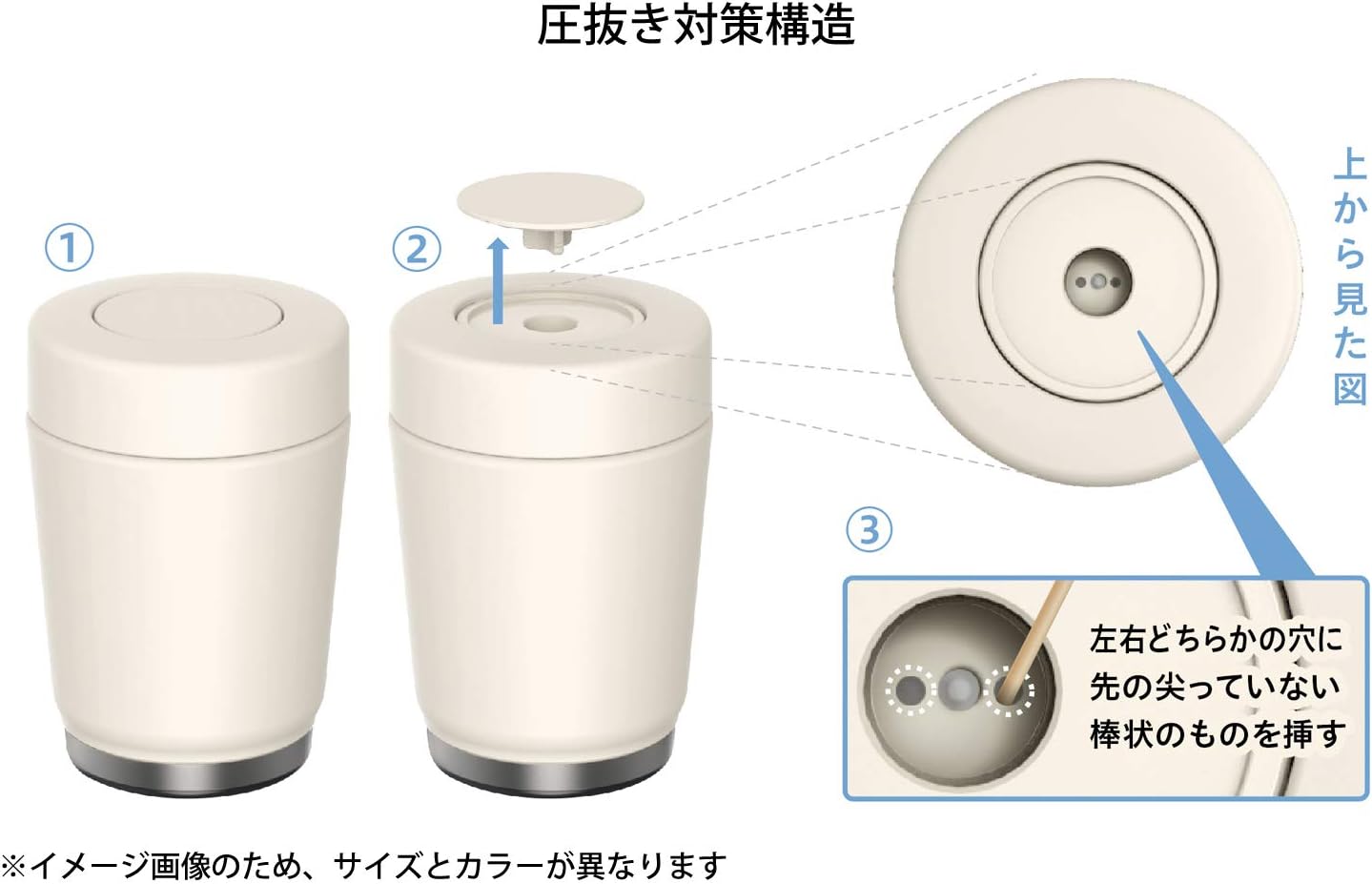 圧抜き対策構造

①

②

上から見た図

③

左右どちらかの穴に先の尖っていない棒状のものを挿す

※イメージ画像のため、サイズとカラーが異なります