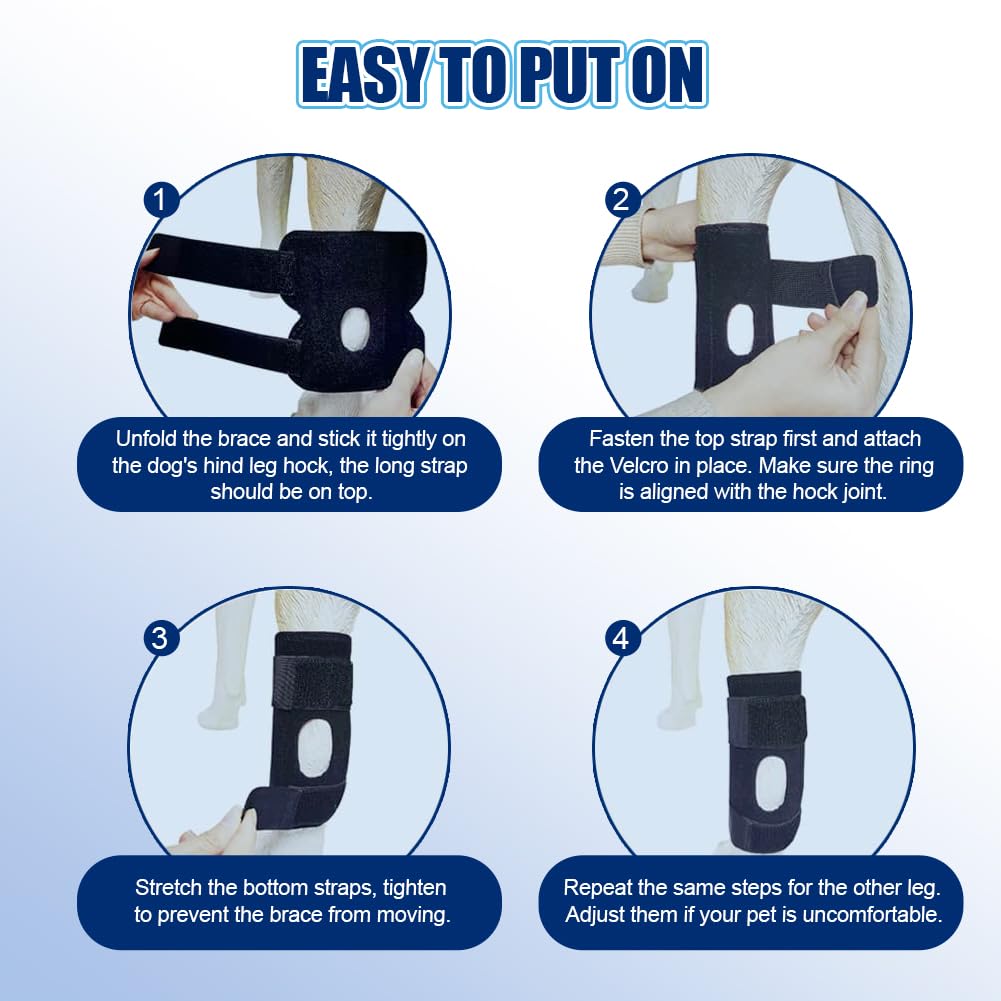 EASY TO PUT ON

1

Unfold the brace and stick it tightly on the dog's hind leg hock, the long strap should be on top.

2

Fasten the top strap first and attach the Velcro in place. Make sure the ring is aligned with the hock joint.

3

Stretch the bottom straps, tighten to prevent the brace from moving.

4

Repeat the same steps for the other leg. Adjust them if your pet is uncomfortable.