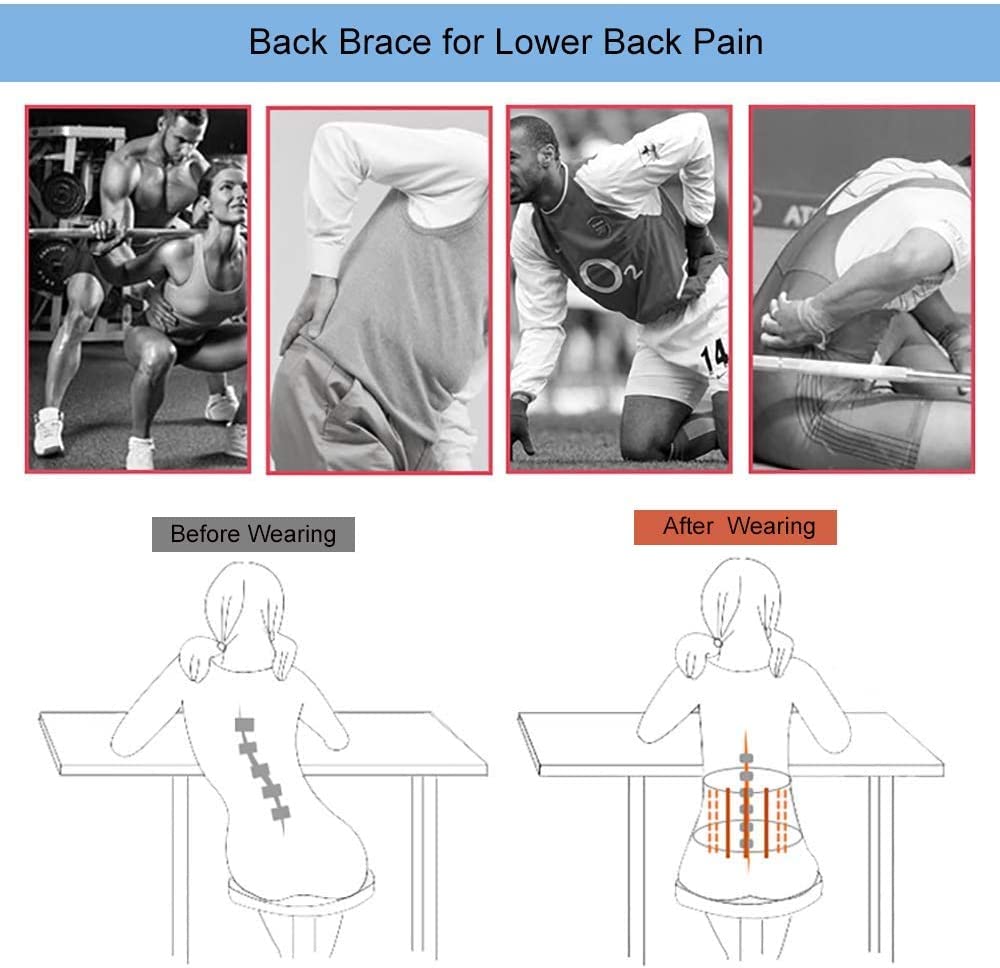 Back Brace for Lower Back Pain

$O_2$

14

Before Wearing

After Wearing