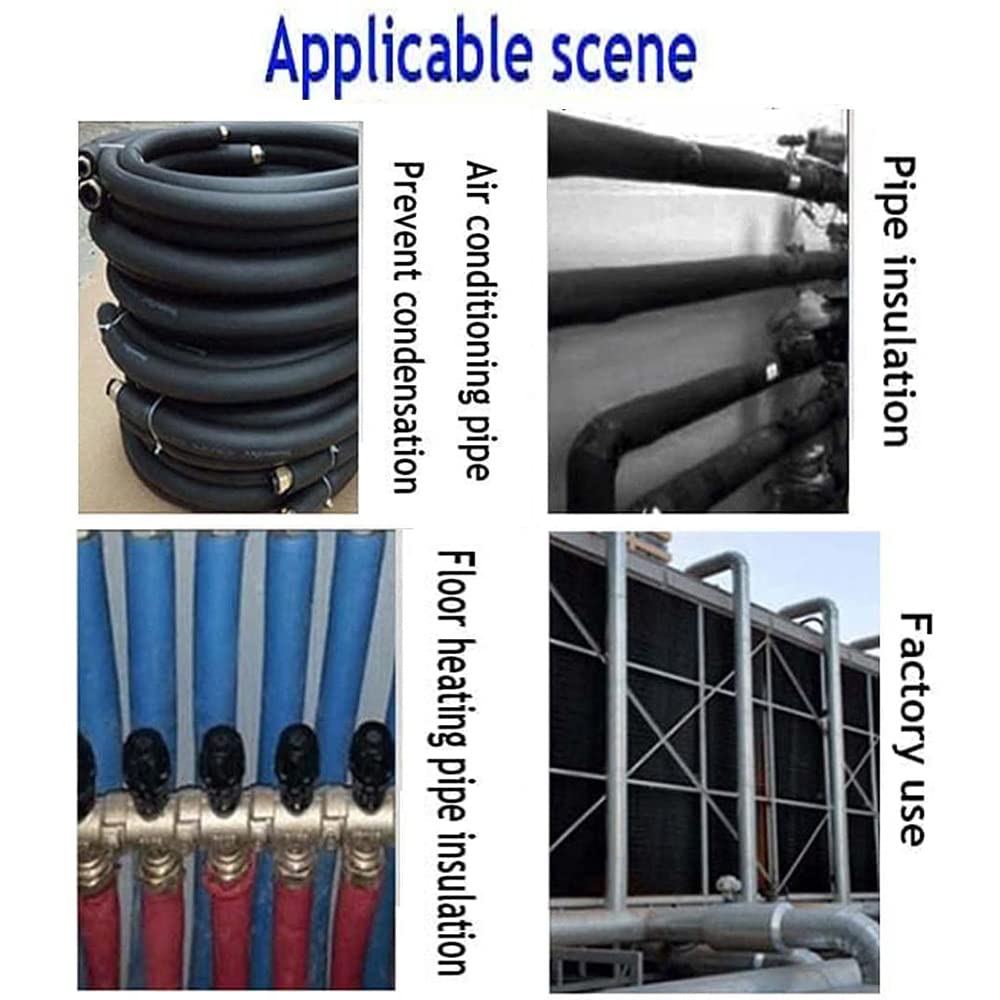 Applicable scene

Air conditioning pipe
Prevent condensation

Pipe insulation

Floor heating pipe insulation

Factory use