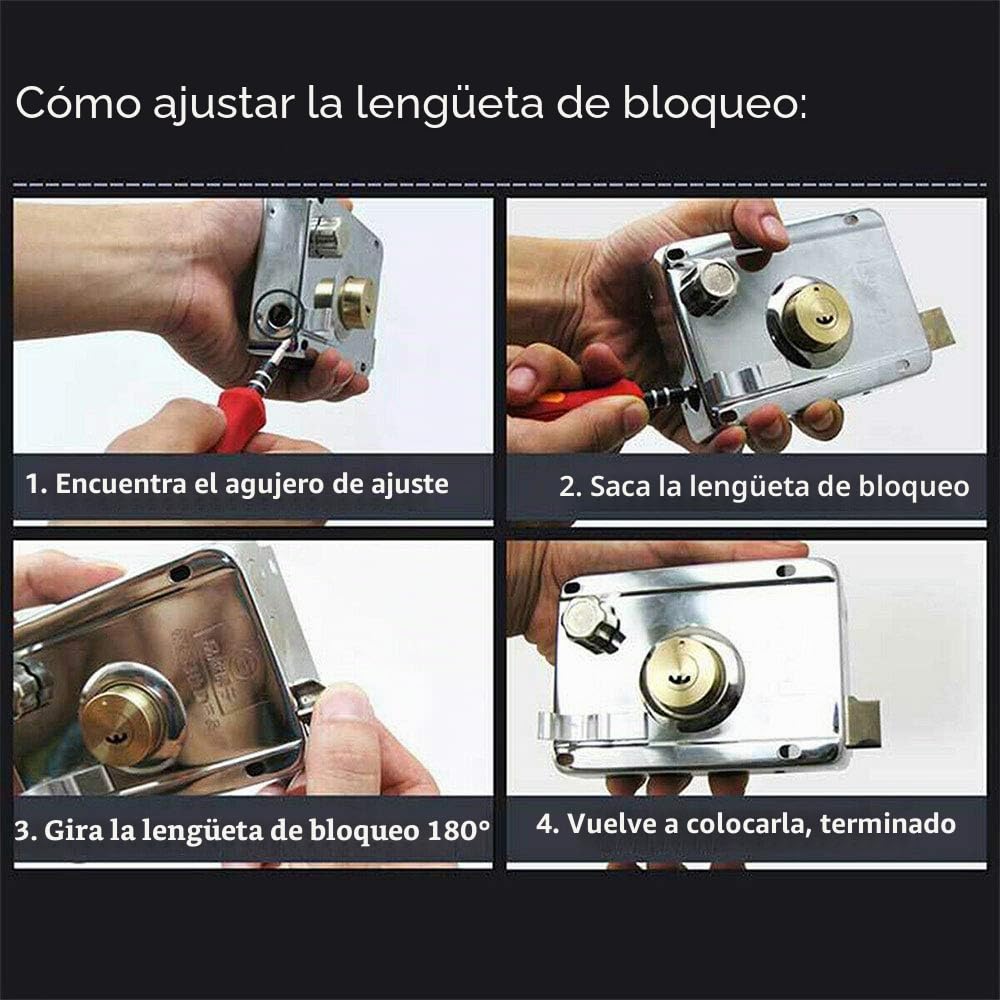 Cómo ajustar la lengüeta de bloqueo:

1. Encuentra el agujero de ajuste

2. Saca la lengüeta de bloqueo

3. Gira la lengüeta de bloqueo 180°

4. Vuelve a colocarla, terminado