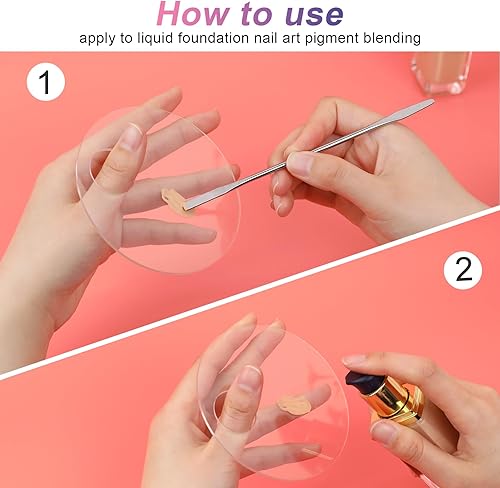 How to use
apply to liquid foundation nail art pigment blending

1

2