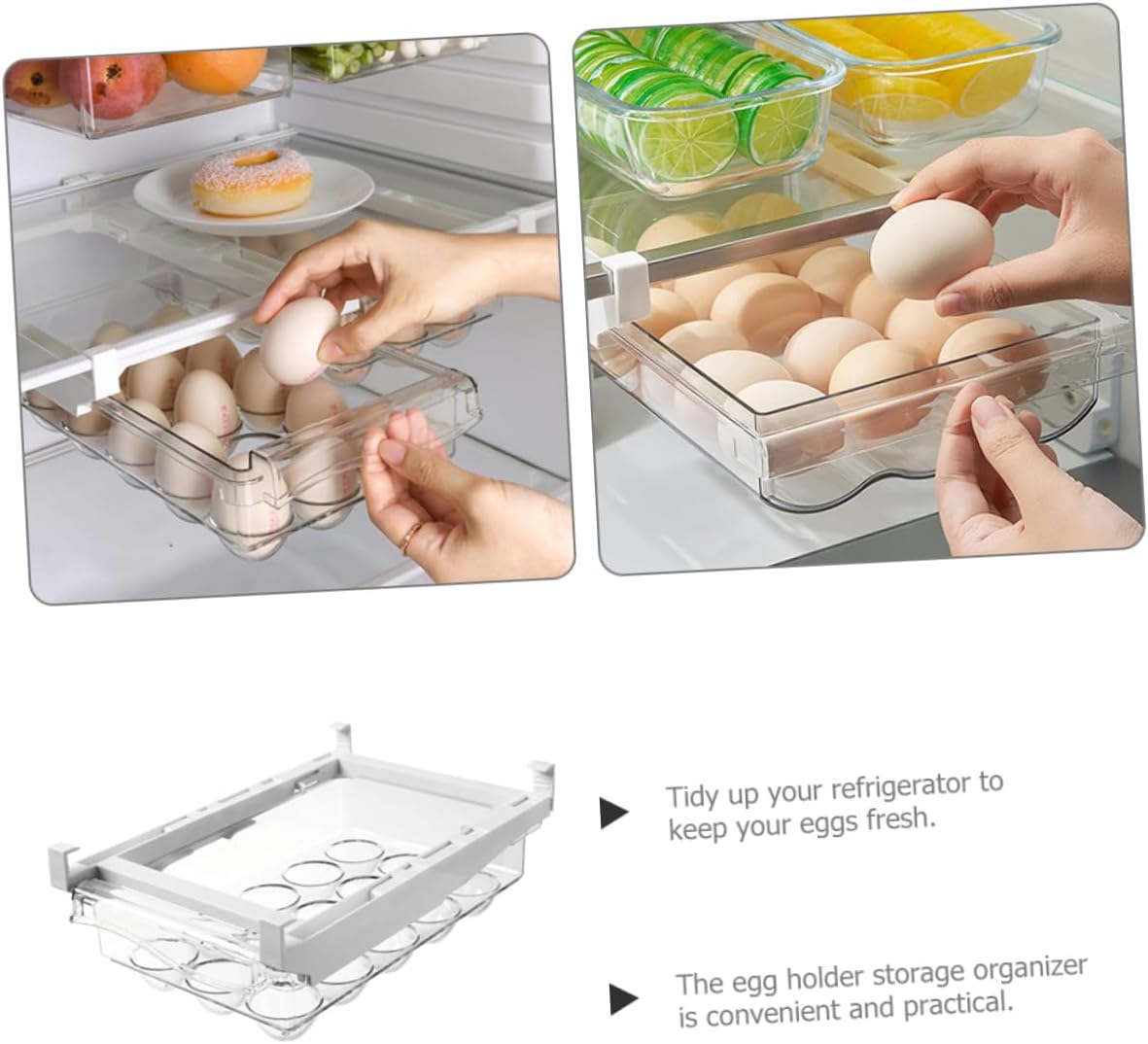 Tidy up your refrigerator to keep your eggs fresh.

The egg holder storage organizer is convenient and practical.