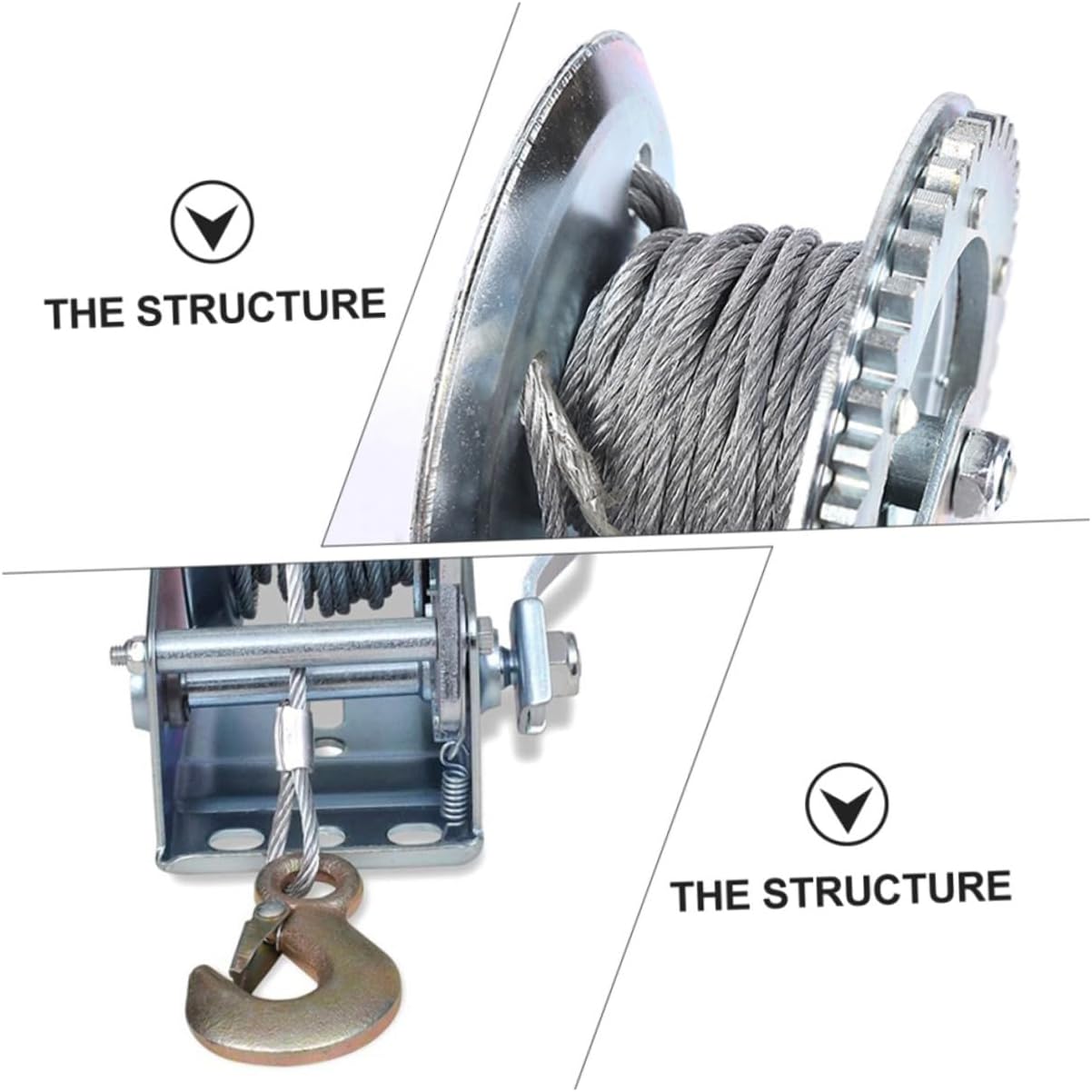 THE STRUCTURE

THE STRUCTURE