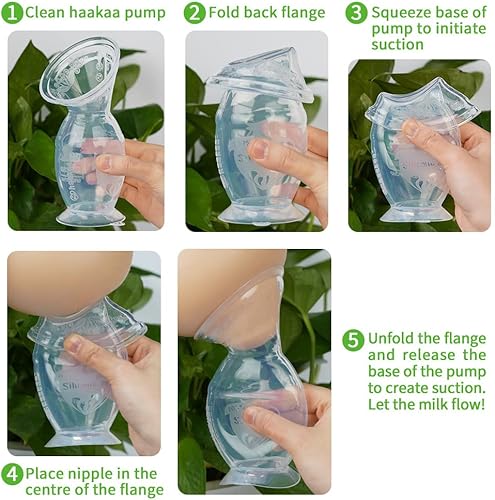 1 Clean haakaa pump

2 Fold back flange

3 Squeeze base of pump to initiate suction

4 Place nipple in the centre of the flange

5 Unfold the flange and release the base of the pump to create suction. Let the milk flow!