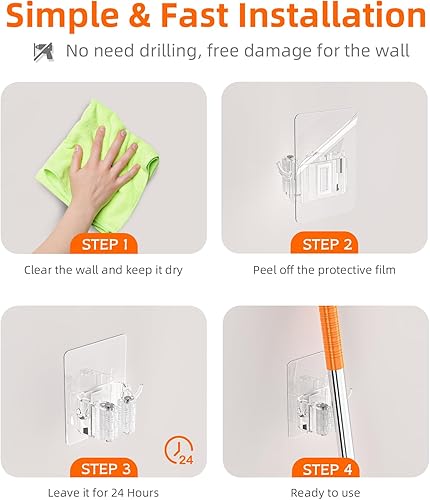 Simple & Fast Installation

No need drilling, free damage for the wall

STEP 1

Clear the wall and keep it dry

STEP 2

Peel off the protective film

24

STEP 3

Leave it for 24 Hours

STEP 4

Ready to use