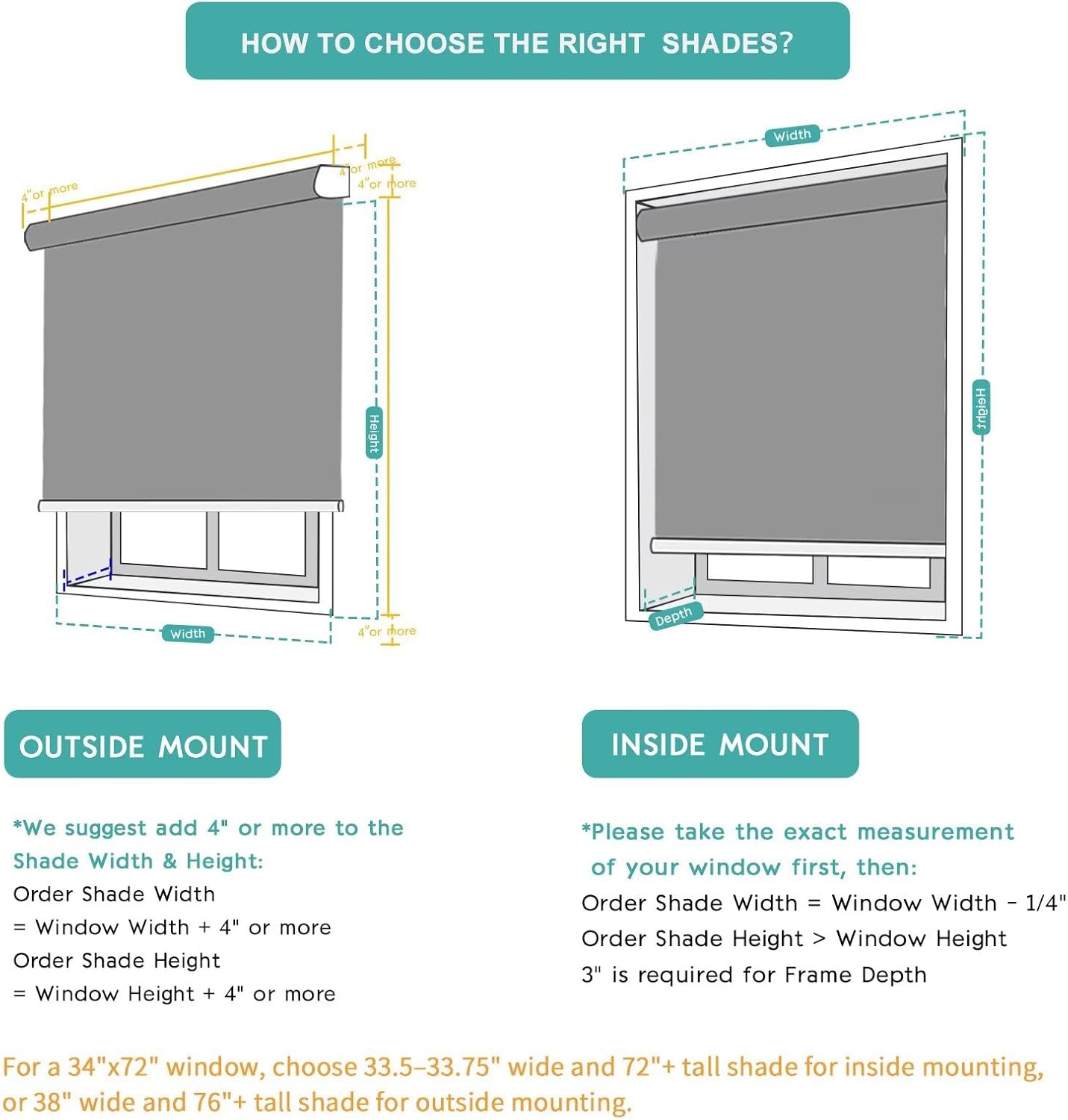 HOW TO CHOOSE THE RIGHT SHADES?

4"or more

4"or more

4"or more

Height

Width

4"or more

Width

Height

Depth

OUTSIDE MOUNT

*We suggest add 4" or more to the Shade Width & Height:
Order Shade Width
= Window Width + 4" or more
Order Shade Height
= Window Height + 4" or more

INSIDE MOUNT

*Please take the exact measurement of your window first, then:
Order Shade Width = Window Width - 1/4"
Order Shade Height > Window Height
3" is required for Frame Depth

For a 34"x72" window, choose 33.5–33.75" wide and 72"+ tall shade for inside mounting, or 38" wide and 76"+ tall shade for outside mounting.