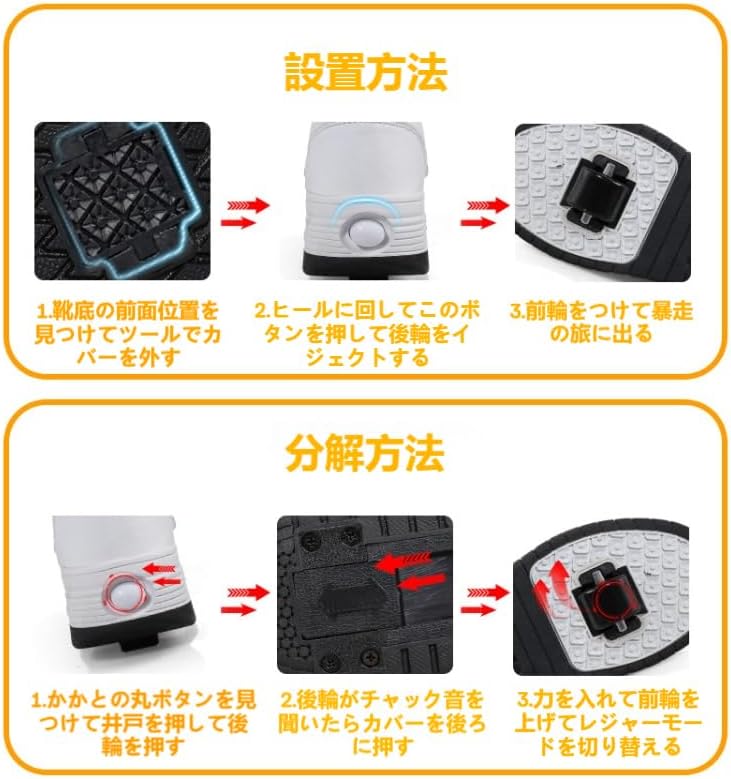 設置方法

1.靴底の前面位置を見つけてツールでカバーを外す

2.ヒールに回してこのボタンを押して後輪をイジェクトする

3.前輪をつけて暴走の旅に出る

分解方法

1.かかとの丸ボタンを見つけて井戸を押して後輪を押す

2.後輪がチャック音を聞いたらカバーを後ろに押す

3.力を入れて前輪を上げてレジャーモードを切り替える