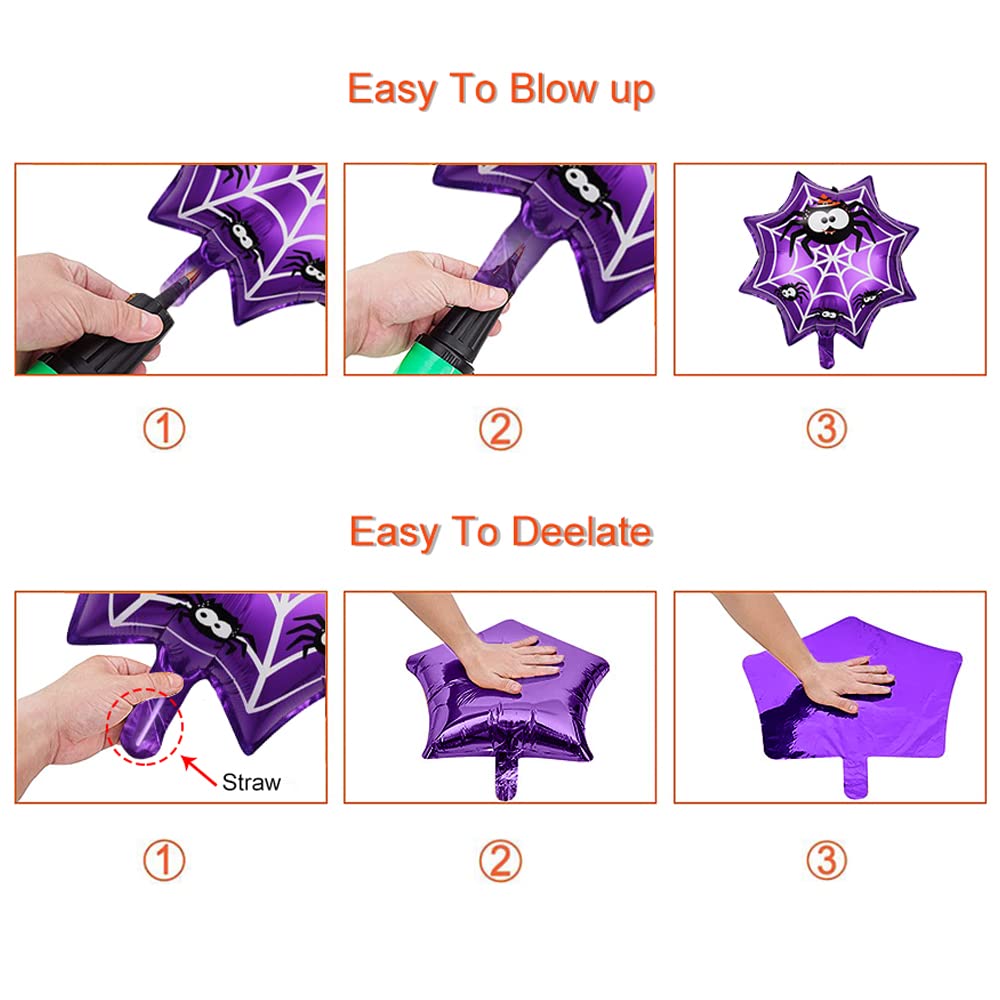 Easy To Blow up

①

②

③

Easy To Deelate

Straw

①

②

③