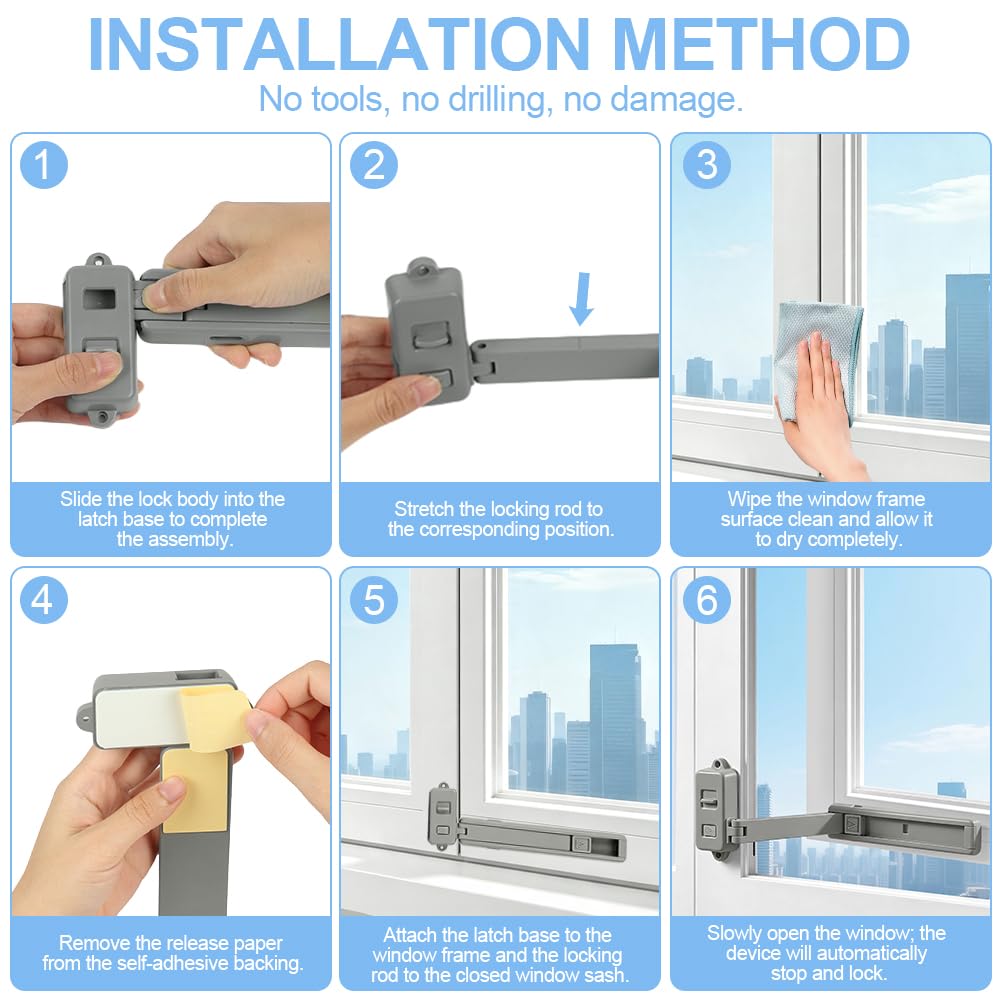 INSTALLATION METHOD
No tools, no drilling, no damage.

1
Slide the lock body into the latch base to complete the assembly.

2
Stretch the locking rod to the corresponding position.

3
Wipe the window frame surface clean and allow it to dry completely.

4
Remove the release paper from the self-adhesive backing.

5
Attach the latch base to the window frame and the locking rod to the closed window sash.

6
Slowly open the window; the device will automatically stop and lock.