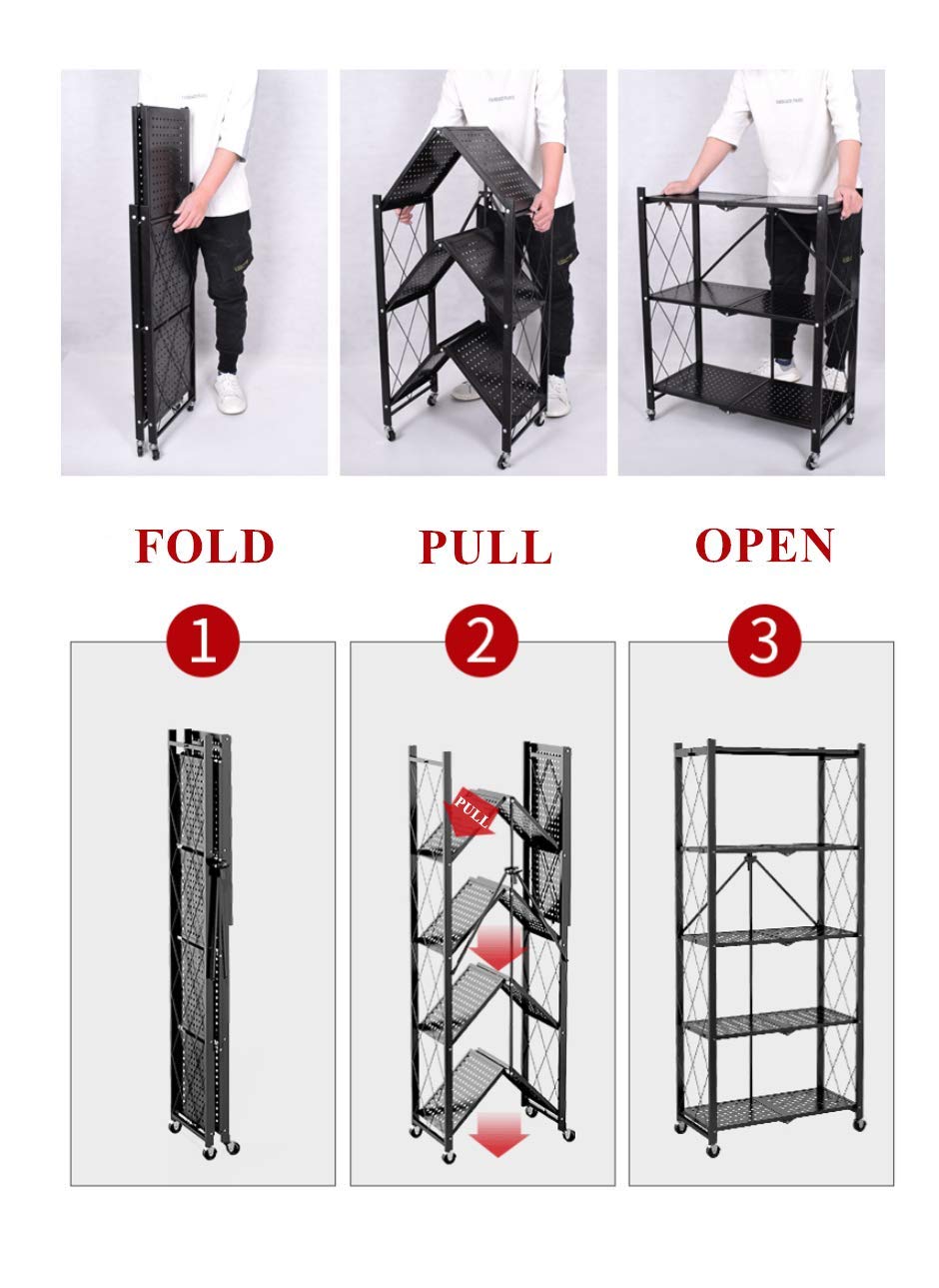 FOLD

PULL

OPEN

1

2

3

PULL